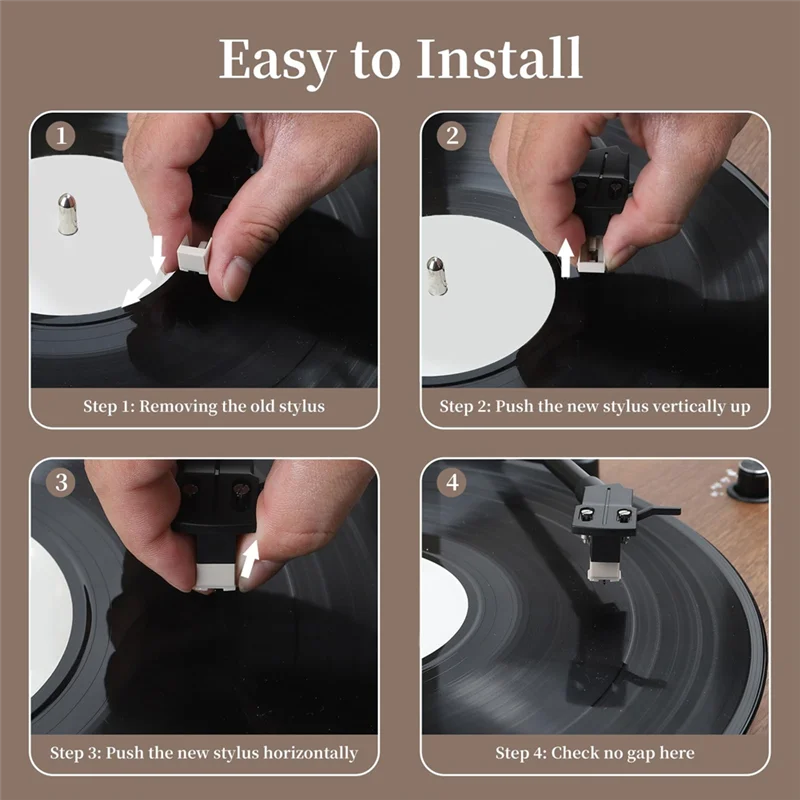 Easy to Install

1

Step 1: Removing the old stylus

2

Step 2: Push the new stylus vertically up

3

Step 3: Push the new stylus horizontally

4

Step 4: Check no gap here