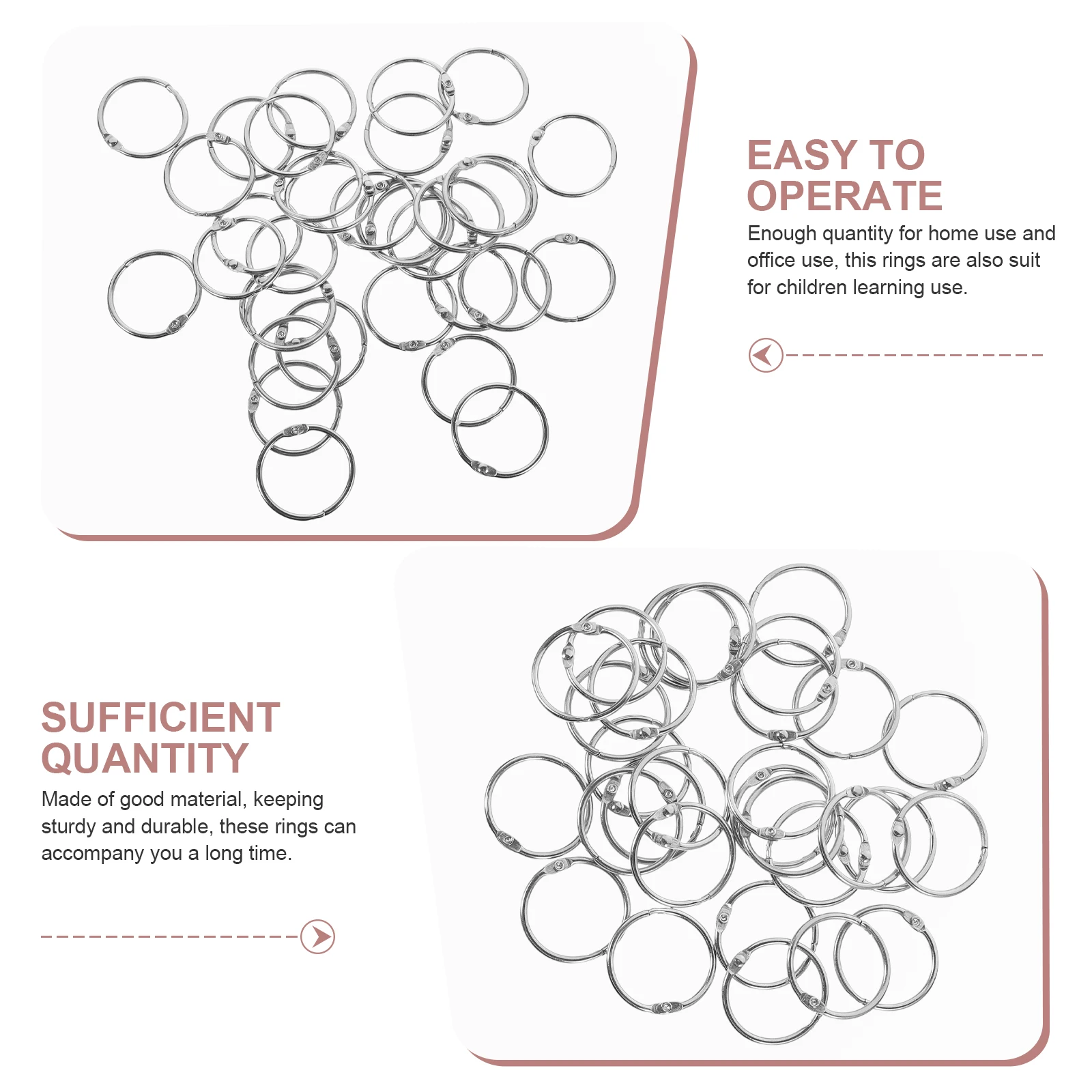 EASY TO OPERATE

Enough quantity for home use and office use, this rings are also suit for children learning use.

SUFFICIENT QUANTITY

Made of good material, keeping sturdy and durable, these rings can accompany you a long time.