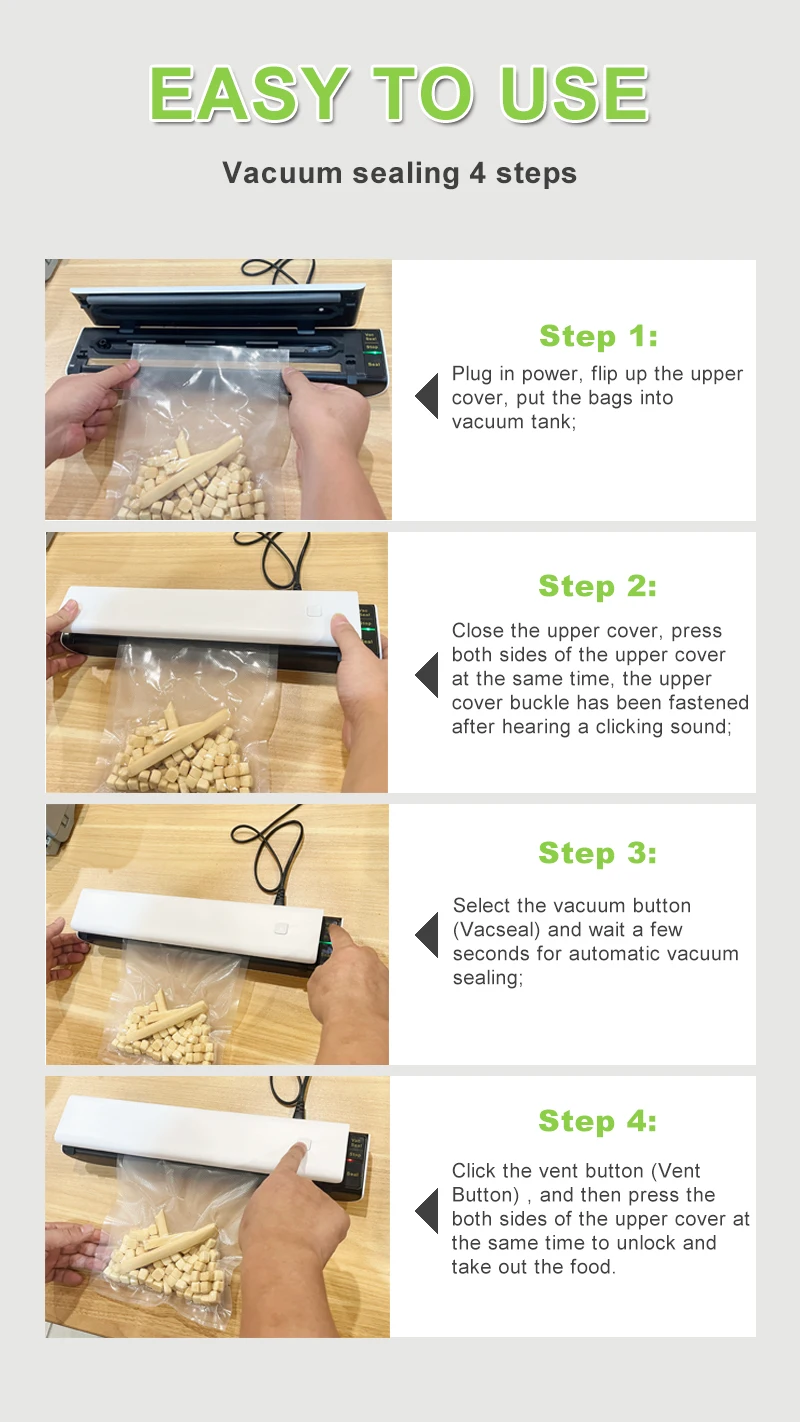 EASY TO USE

Vacuum sealing 4 steps

Step 1:

Plug in power, flip up the upper cover, put the bags into vacuum tank;

Step 2:

Close the upper cover, press both sides of the upper cover at the same time, the upper cover buckle has been fastened after hearing a clicking sound;

Step 3:

Select the vacuum button (Vacseal) and wait a few seconds for automatic vacuum sealing;

Step 4:

Click the vent button (Vent Button) , and then press the both sides of the upper cover at the same time to unlock and take out the food.