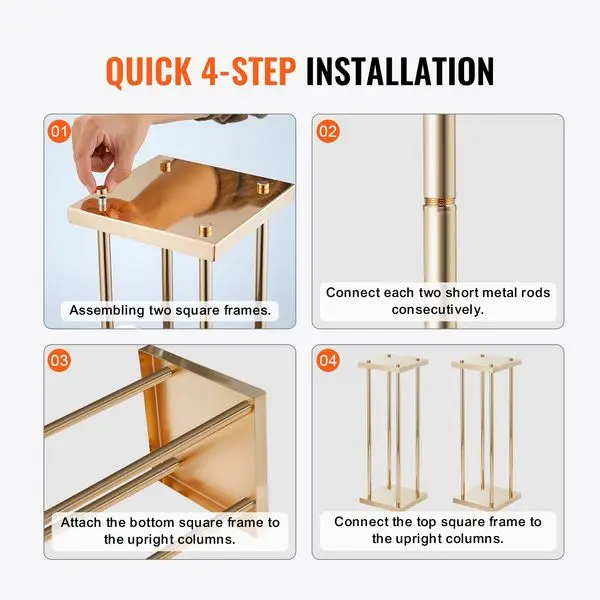 QUICK 4-STEP INSTALLATION

01
Assembling two square frames.

02
Connect each two short metal rods consecutively.

03
Attach the bottom square frame to the upright columns.

04
Connect the top square frame to the upright columns.