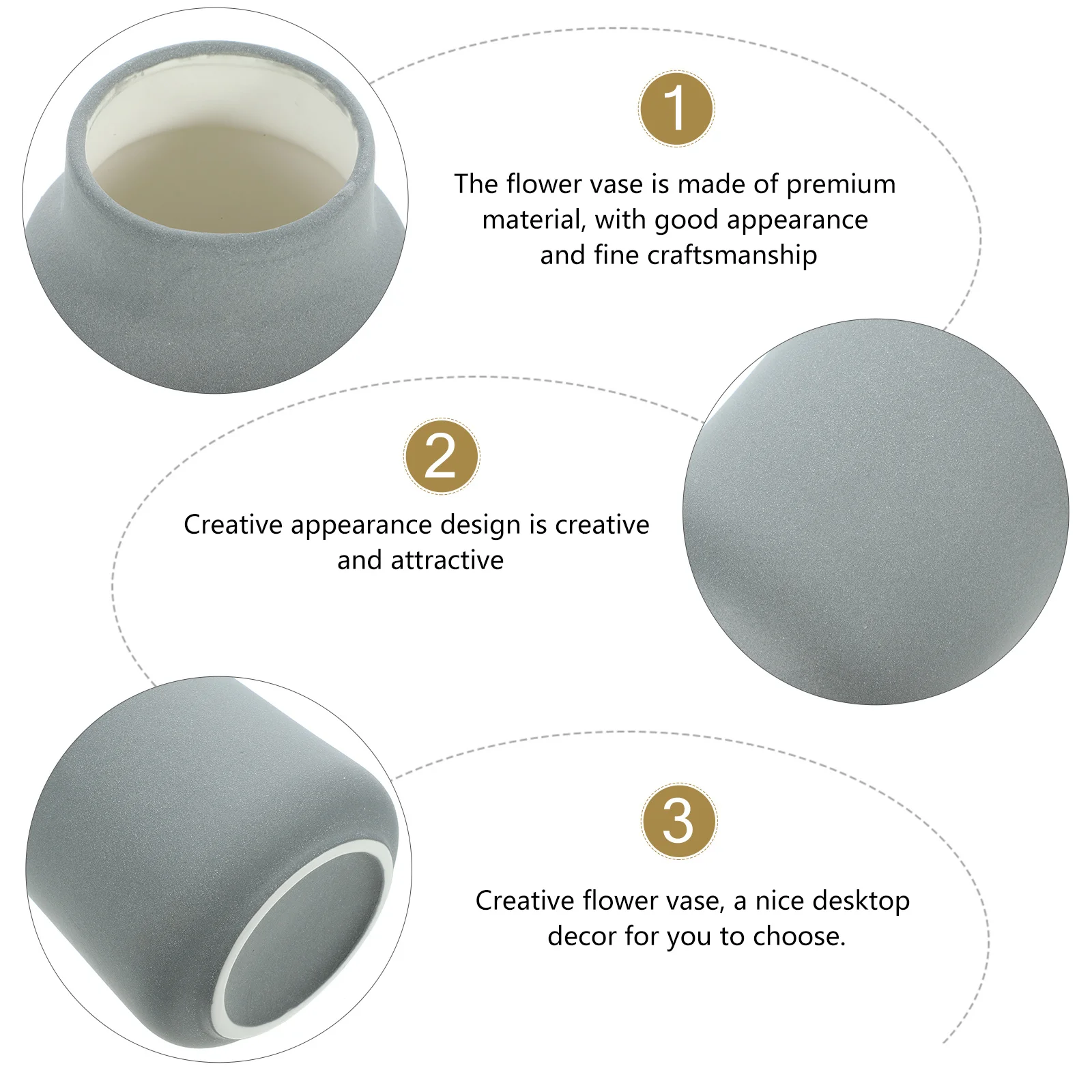 1

The flower vase is made of premium material, with good appearance and fine craftsmanship

2

Creative appearance design is creative and attractive

3

Creative flower vase, a nice desktop decor for you to choose.