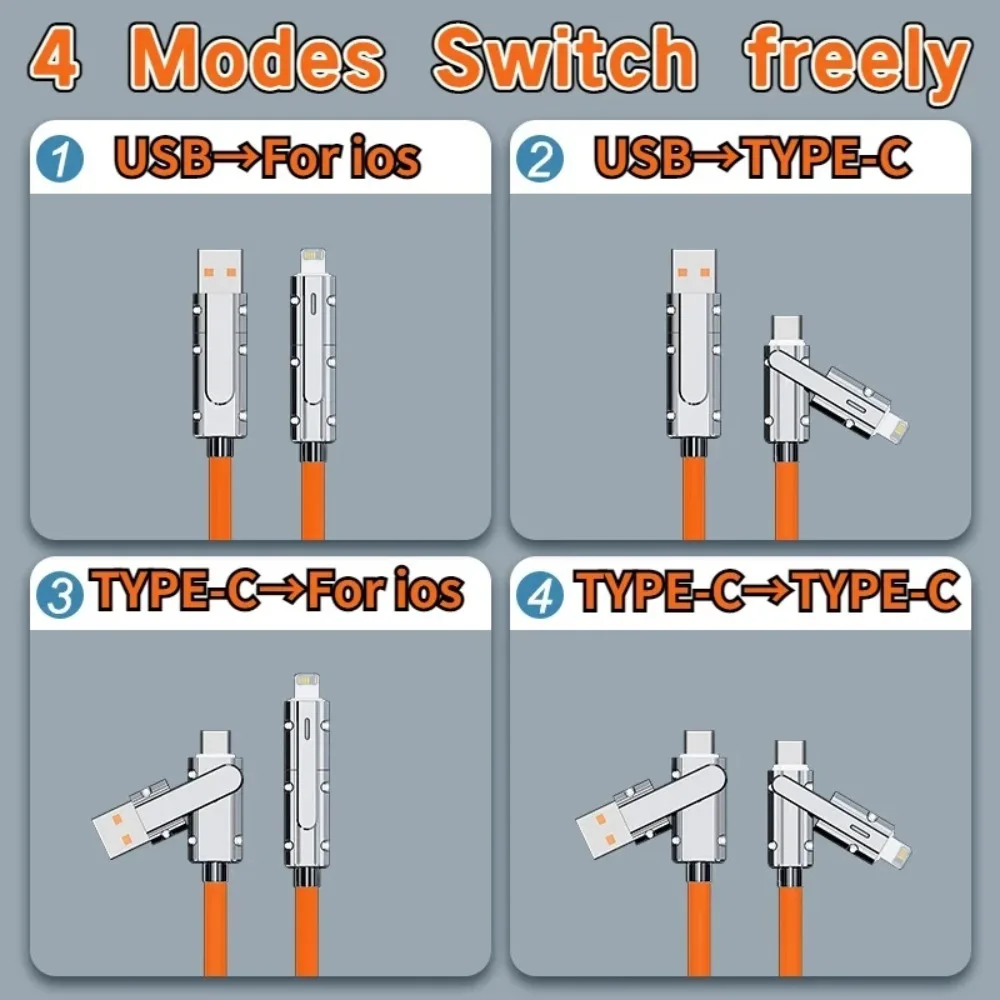 4 Modes Switch freely

1 USB→For ios

2 USB→TYPE-C

3 TYPE-C→For ios

4 TYPE-C→TYPE-C