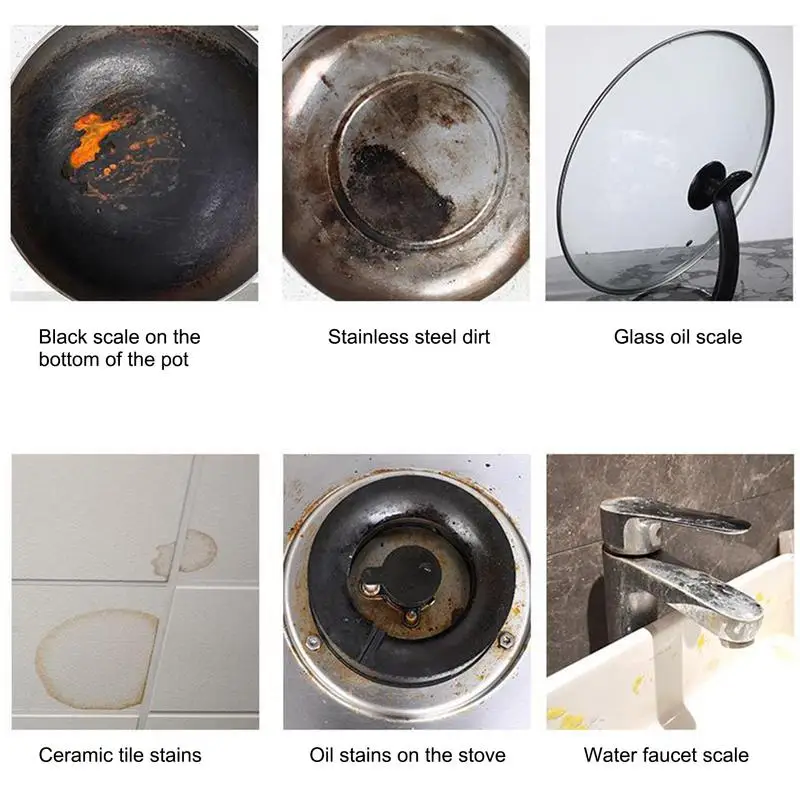 Black scale on the bottom of the pot

Stainless steel dirt

Glass oil scale

Ceramic tile stains

Oil stains on the stove

Water faucet scale