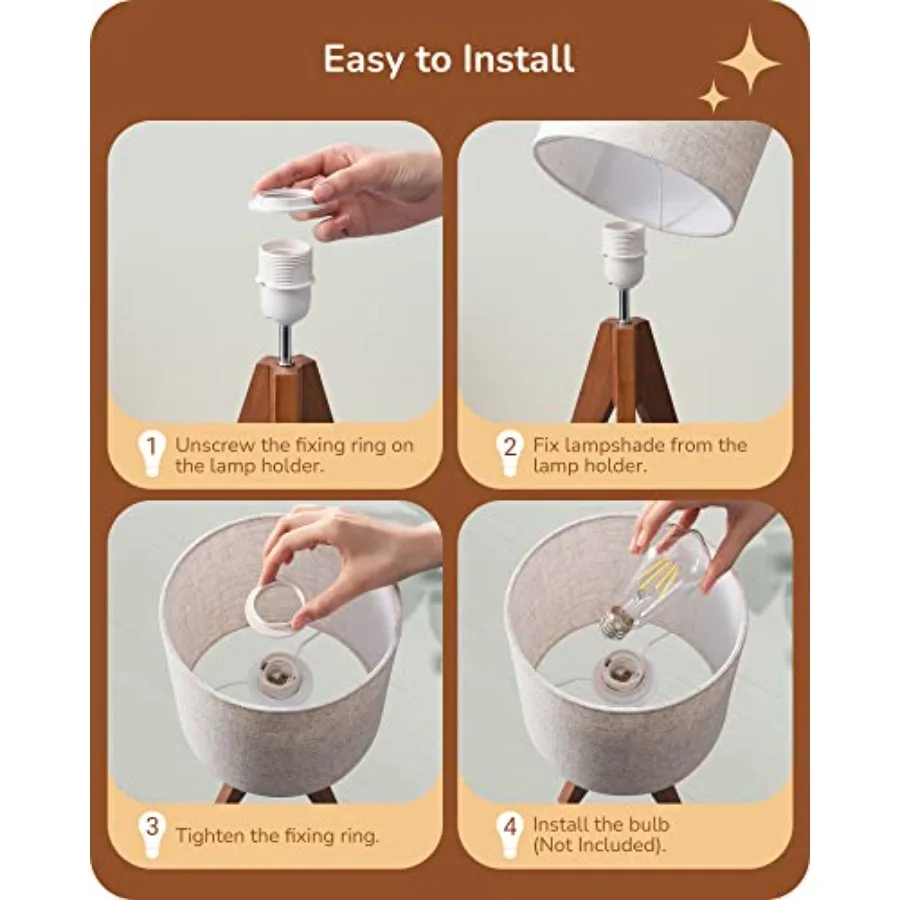 Easy to Install

1 Unscrew the fixing ring on the lamp holder.

2 Fix lampshade from the lamp holder.

3 Tighten the fixing ring.

4 Install the bulb (Not Included).