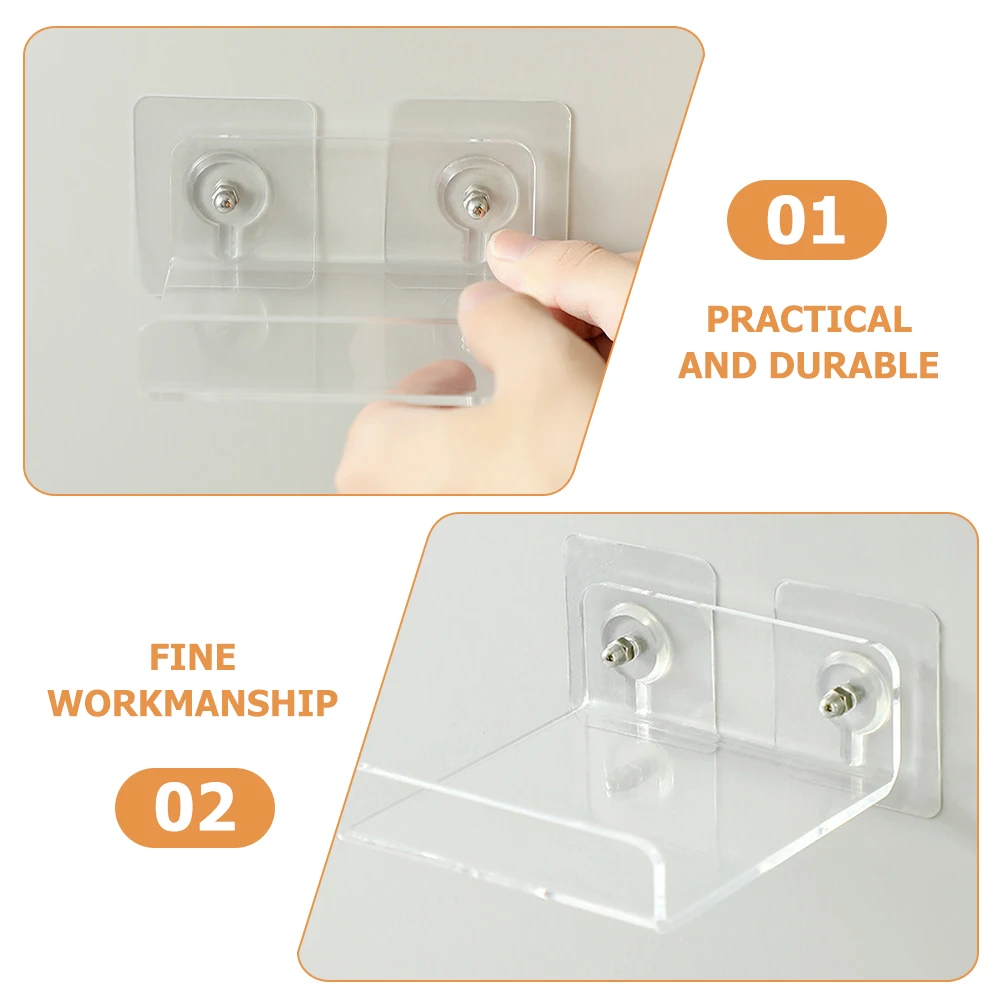 01

PRACTICAL AND DURABLE

FINE WORKMANSHIP

02