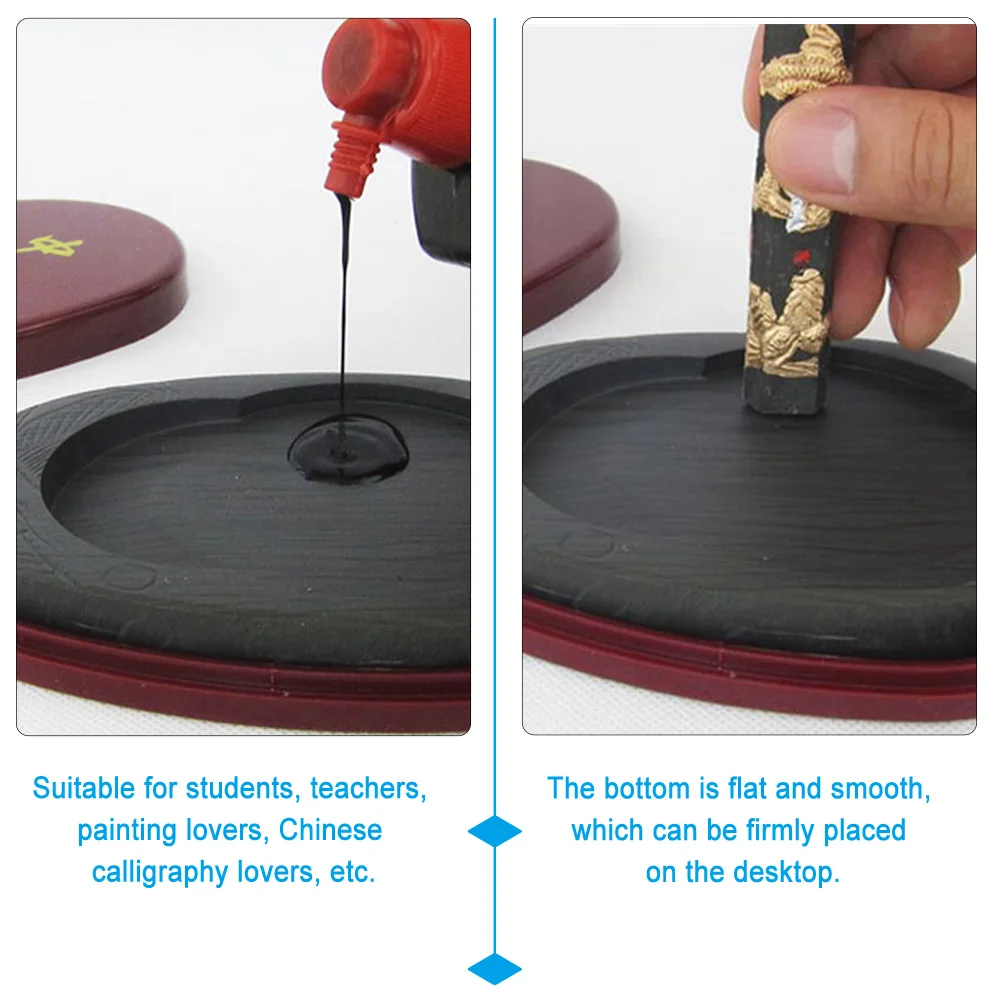 Suitable for students, teachers, painting lovers, Chinese calligraphy lovers, etc.

The bottom is flat and smooth, which can be firmly placed on the desktop.