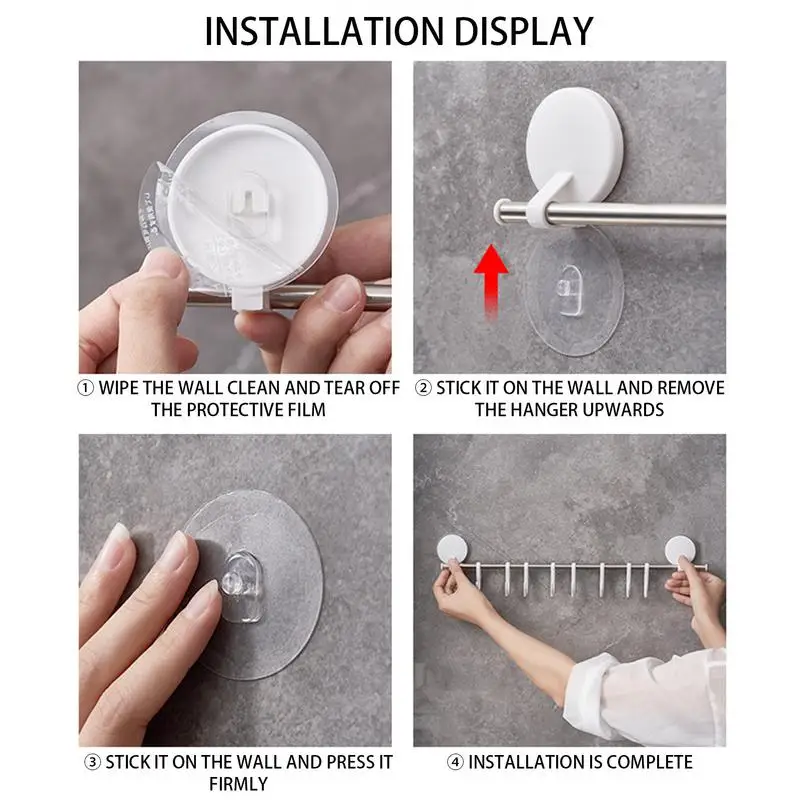 INSTALLATION DISPLAY

① WIPE THE WALL CLEAN AND TEAR OFF THE PROTECTIVE FILM

② STICK IT ON THE WALL AND REMOVE THE HANGER UPWARDS

③ STICK IT ON THE WALL AND PRESS IT FIRMLY

④ INSTALLATION IS COMPLETE