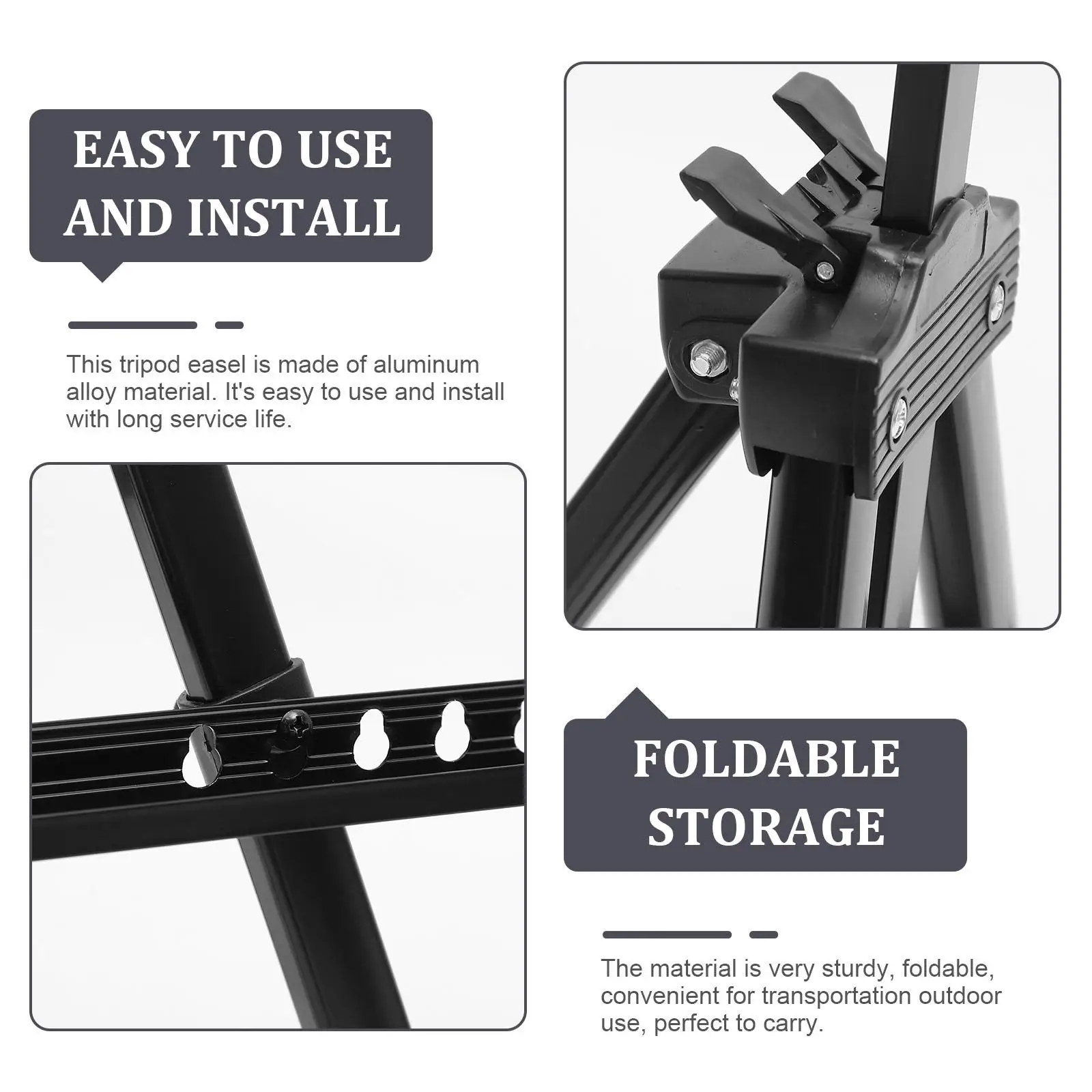 EASY TO USE AND INSTALL

This tripod easel is made of aluminum alloy material. It's easy to use and install with long service life.

FOLDABLE STORAGE

The material is very sturdy, foldable, convenient for transportation outdoor use, perfect to carry.