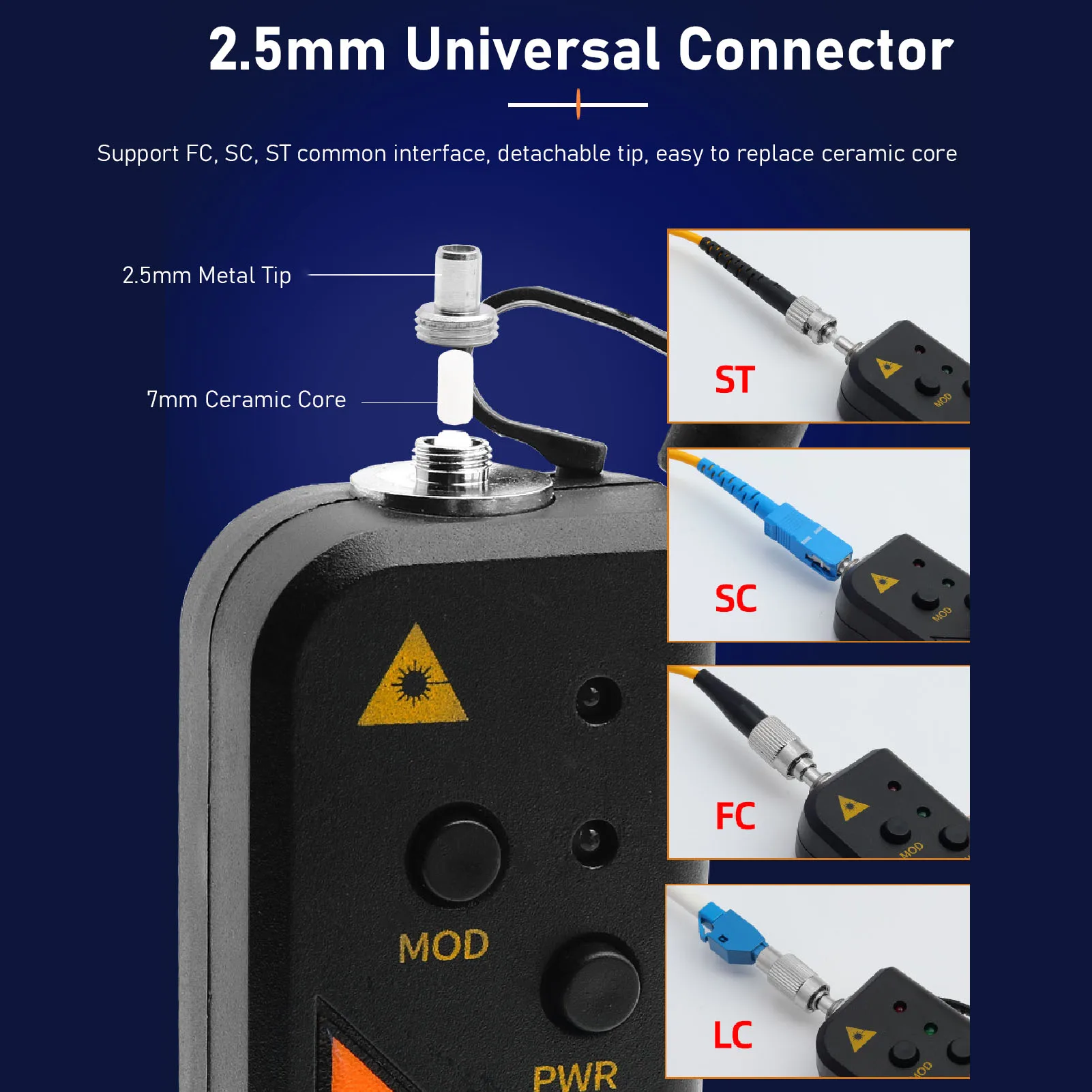 2.5mm Universal Connector

Support FC, SC, ST common interface, detachable tip, easy to replace ceramic core

2.5mm Metal Tip

7mm Ceramic Core

MOD

PWR

ST

MOD

SC

MOD

FC

MOD

LC

MOD