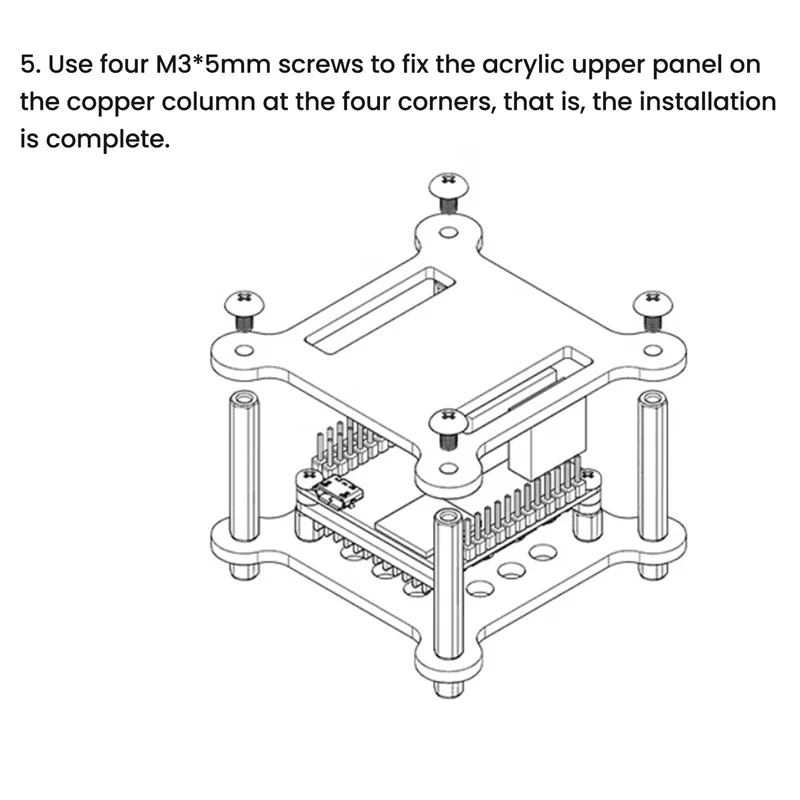 5. Use four M3*5mm screws to fix the acrylic upper panel on the copper column at the four corners, that is, the installation is complete.