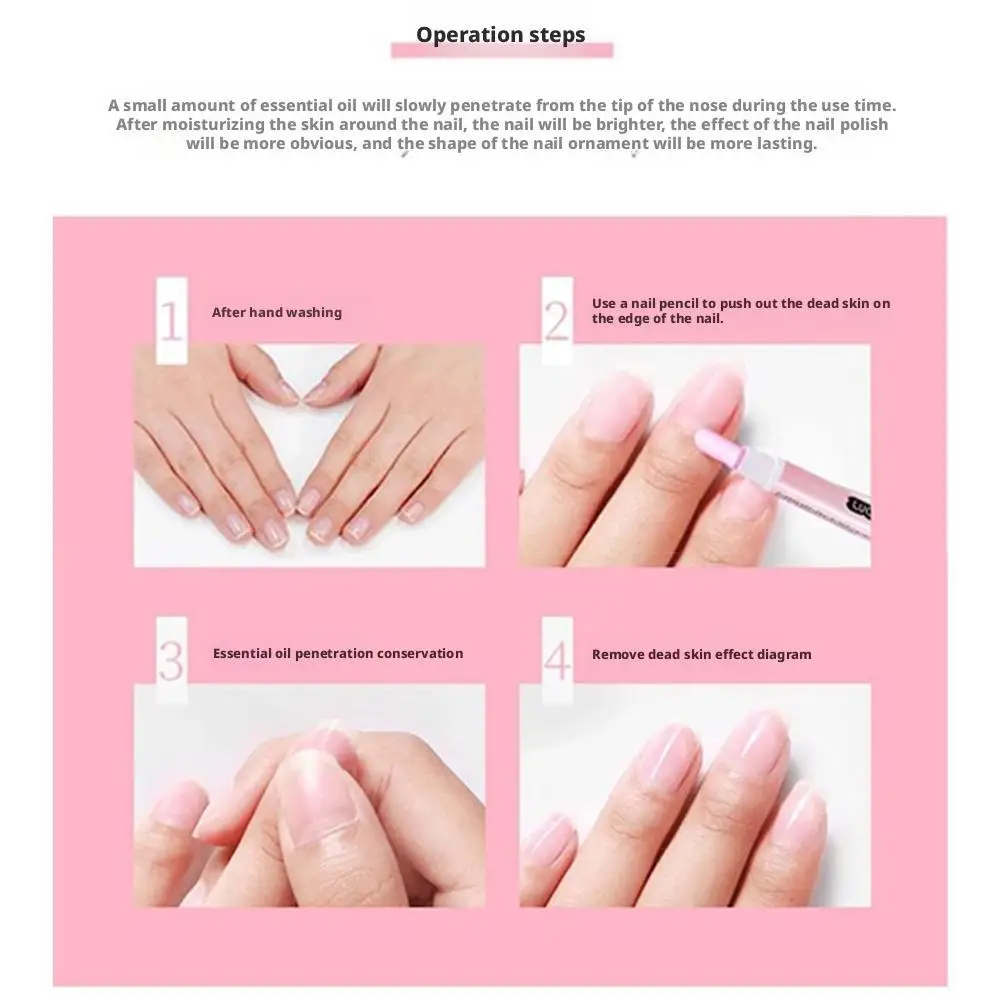 Operation steps

A small amount of essential oil will slowly penetrate from the tip of the nose during the use time. After moisturizing the skin around the nail, the nail will be brighter, the effect of the nail polish will be more obvious, and the shape of the nail ornament will be more lasting.

1 After hand washing

2 Use a nail pencil to push out the dead skin on the edge of the nail.

3 Essential oil penetration conservation

4 Remove dead skin effect diagram