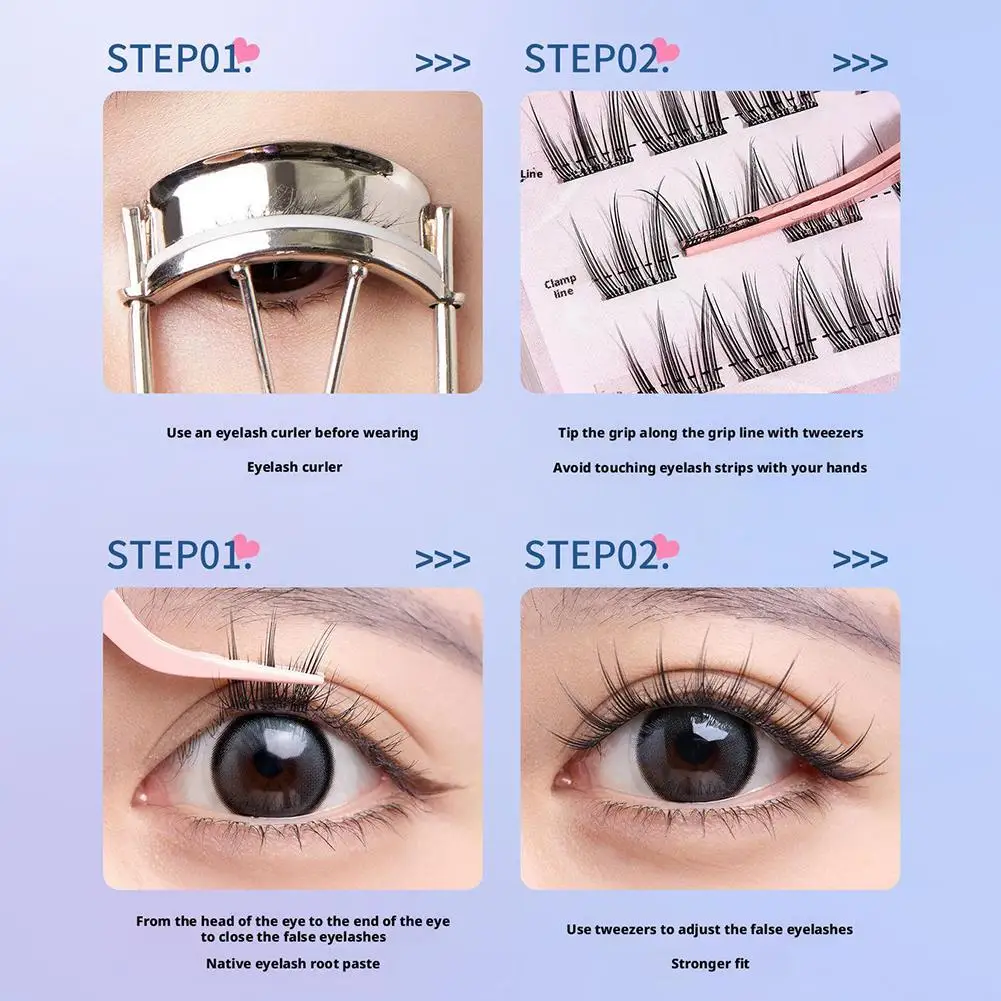 STEP01. >>>

Use an eyelash curler before wearing

Eyelash curler

STEP02. >>>

Line

Clamp line

Tip the grip along the grip line with tweezers

Avoid touching eyelash strips with your hands

STEP01. >>>

From the head of the eye to the end of the eye to close the false eyelashes

Native eyelash root paste

STEP02. >>>

Use tweezers to adjust the false eyelashes

Stronger fit