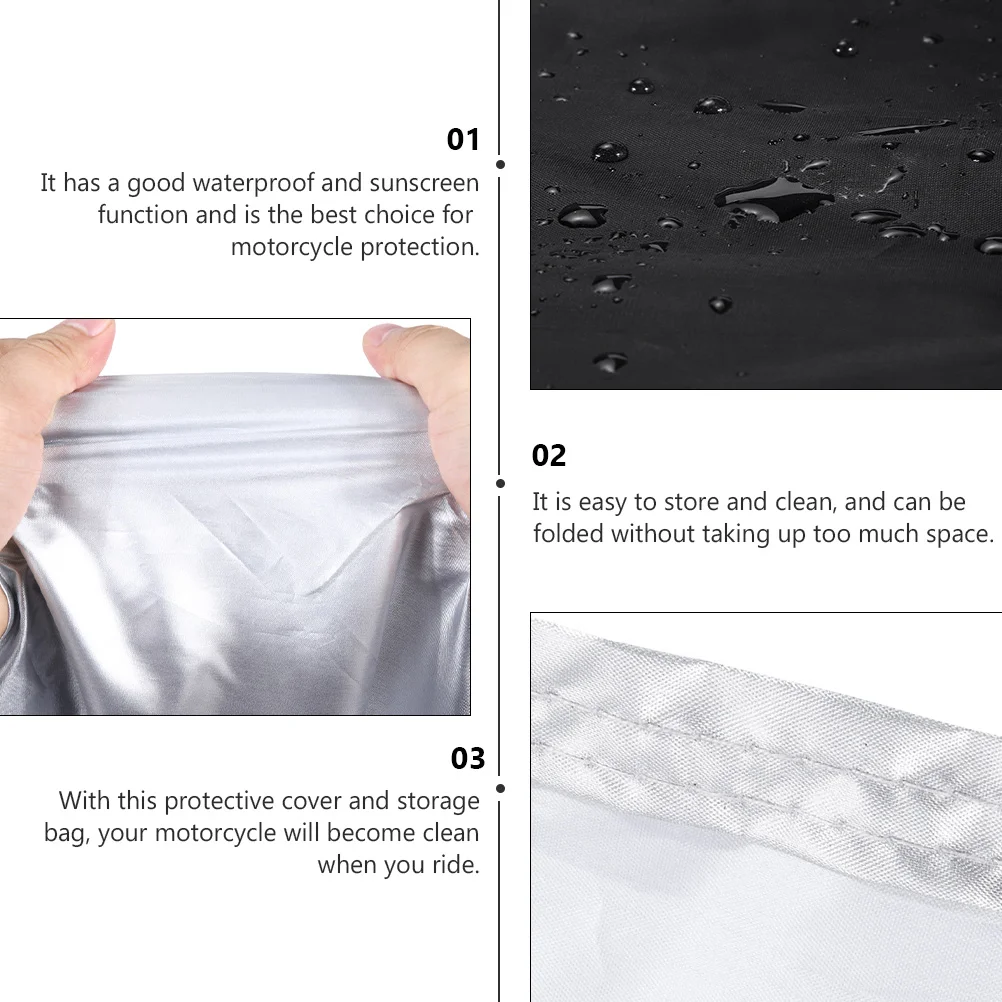 01

It has a good waterproof and sunscreen function and is the best choice for motorcycle protection.

02

It is easy to store and clean, and can be folded without taking up too much space.

03

With this protective cover and storage bag, your motorcycle will become clean when you ride.