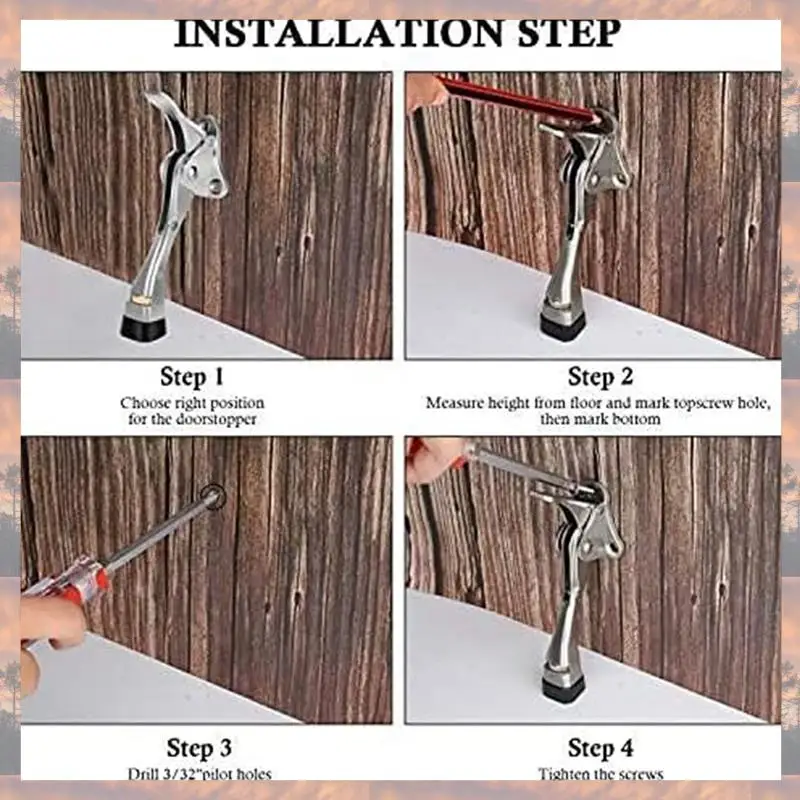 INSTALLATION STEP

Step 1
Choose right position for the doorstopper

Step 2
Measure height from floor and mark topscrew hole, then mark bottom

Step 3
Drill 3/32"pilot holes

Step 4
Tighten the screws