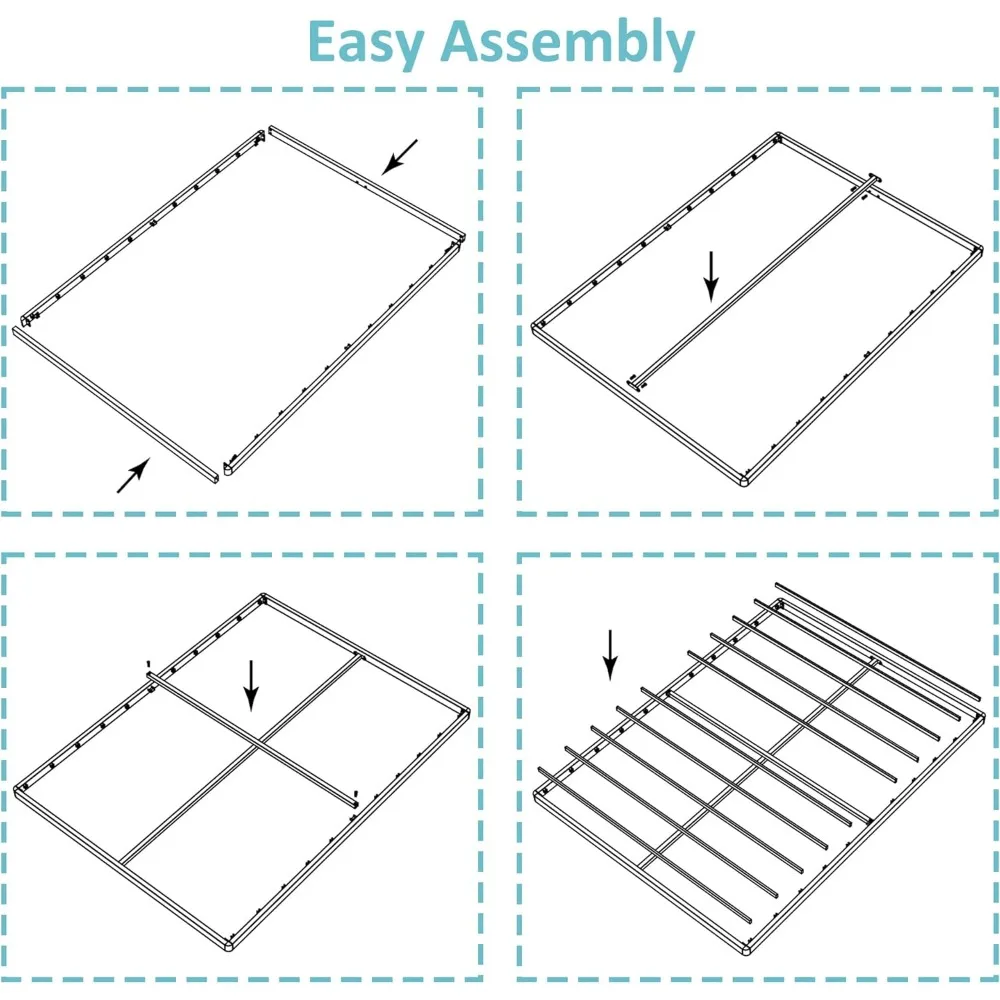 Easy Assembly