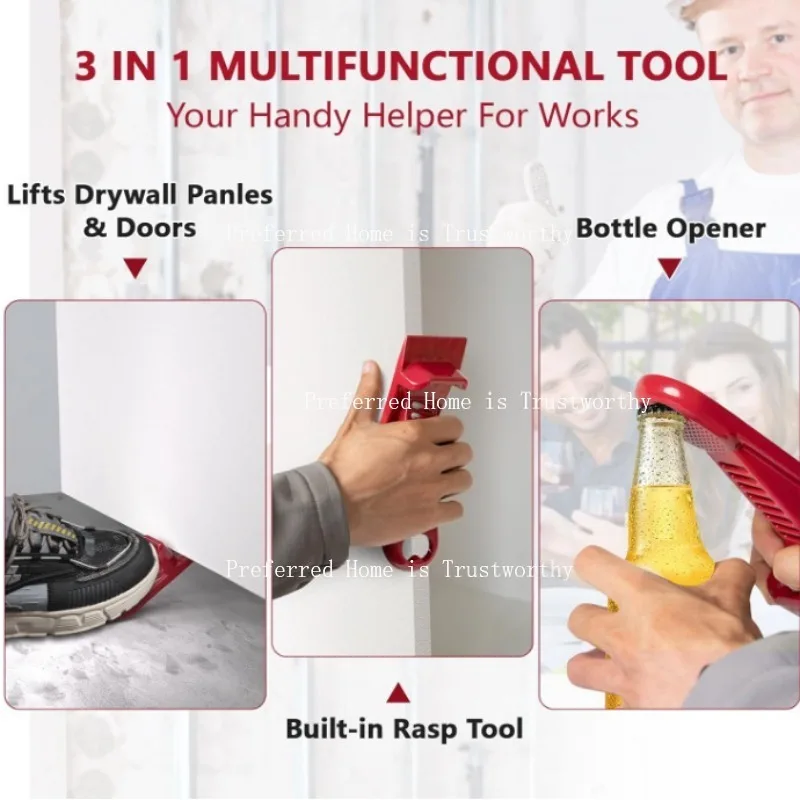 3 IN 1 MULTIFUNCTIONAL TOOL
Your Handy Helper For Works

Lifts Drywall Panles & Doors

Preferred Home is Trustworthy

Bottle Opener

Preferred Home is Trustworthy

Preferred Home is Trustworthy

Built-in Rasp Tool