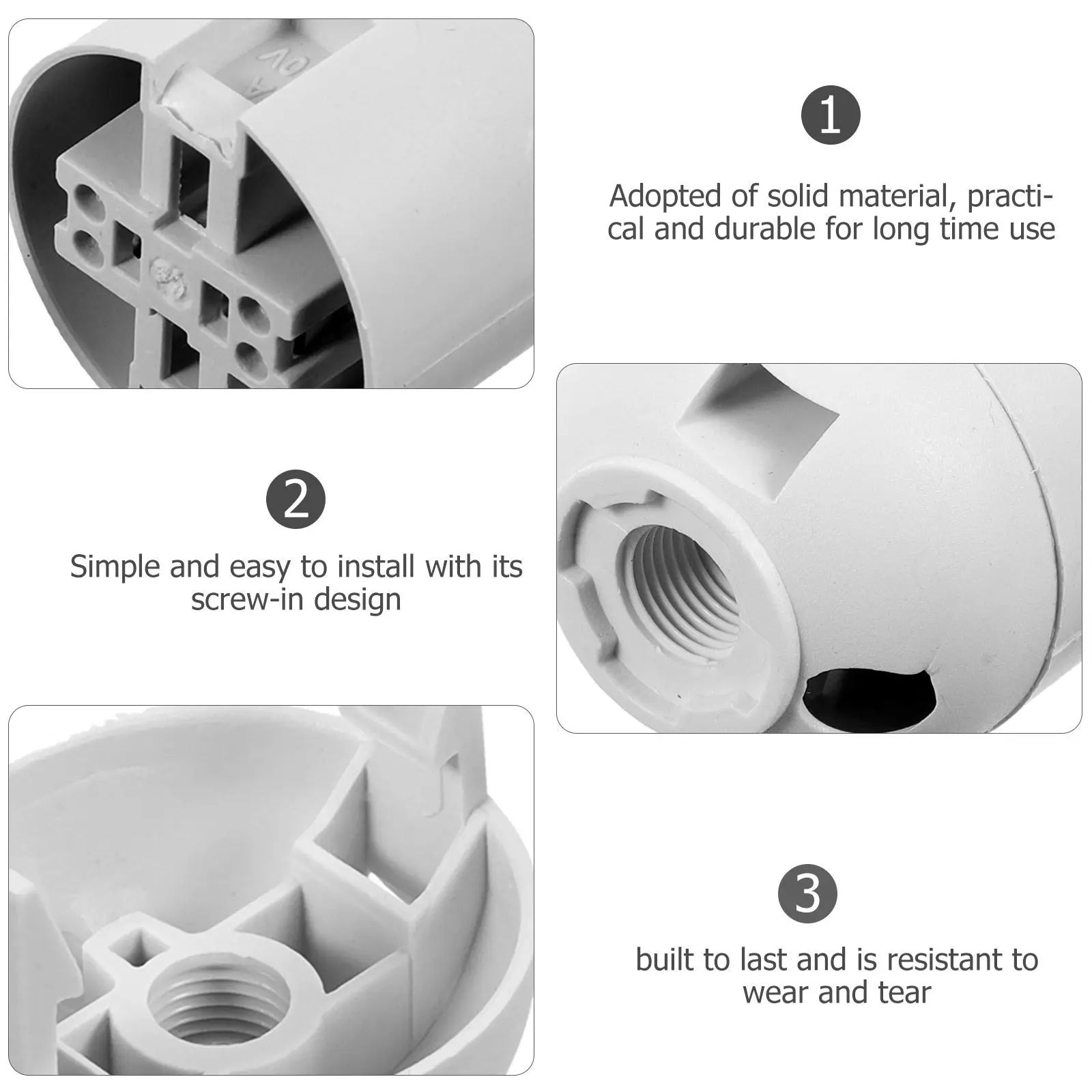 1

Adopted of solid material, practical and durable for long time use

2

Simple and easy to install with its screw-in design

3

built to last and is resistant to wear and tear