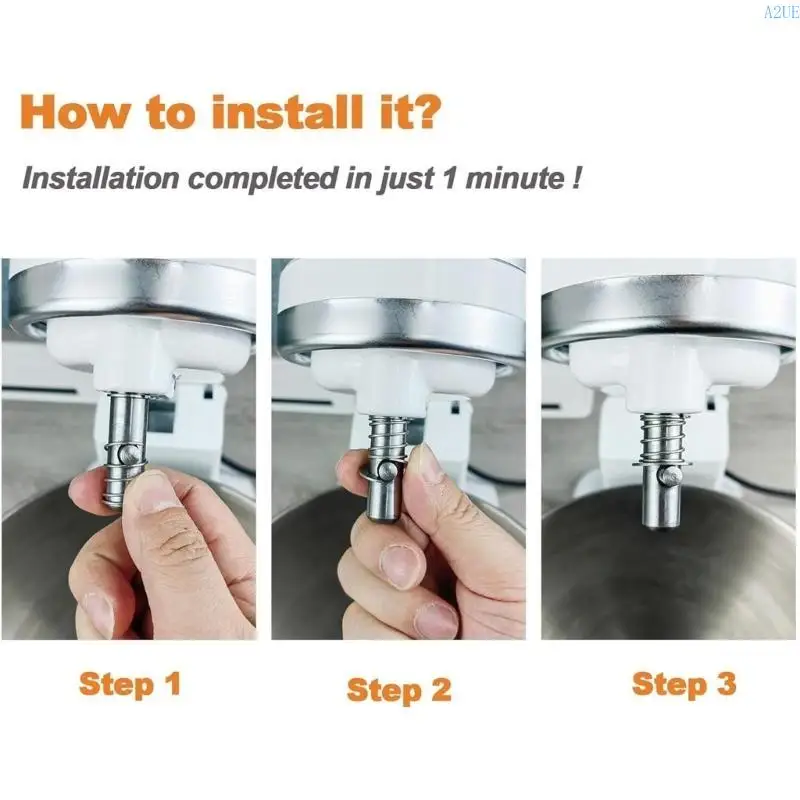 A2UE

How to install it?

Installation completed in just 1 minute !

Step 1

Step 2

Step 3