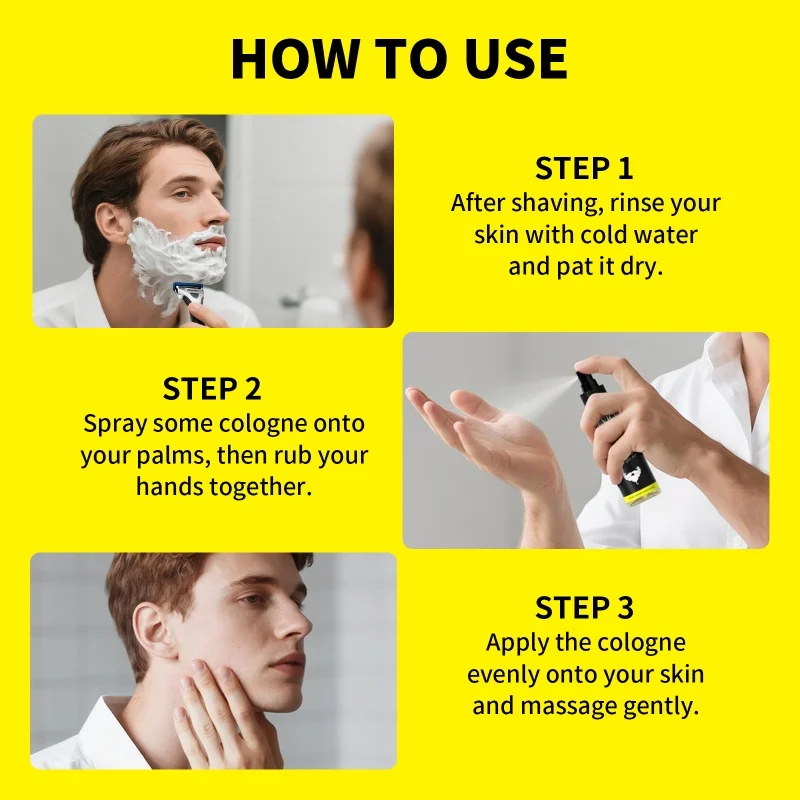 HOW TO USE

STEP 1
After shaving, rinse your skin with cold water and pat it dry.

STEP 2
Spray some cologne onto your palms, then rub your hands together.

STEP 3
Apply the cologne evenly onto your skin and massage gently.