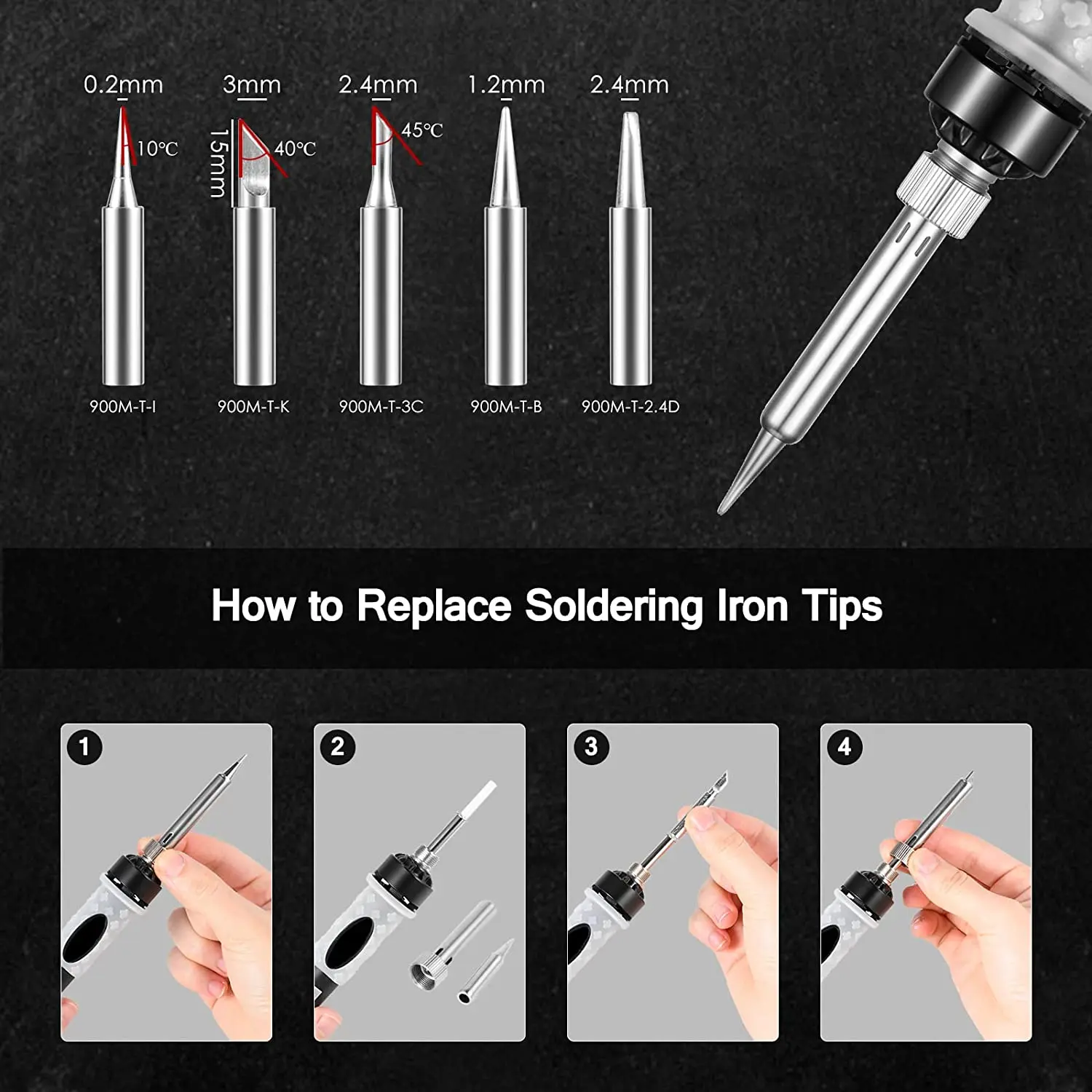 0.2mm
10℃
900M-T-I

3mm
15mm
40℃
900M-T-K

2.4mm
45℃
900M-T-3C

1.2mm
900M-T-B

2.4mm
900M-T-2.4D

How to Replace Soldering Iron Tips

1

2

3

4