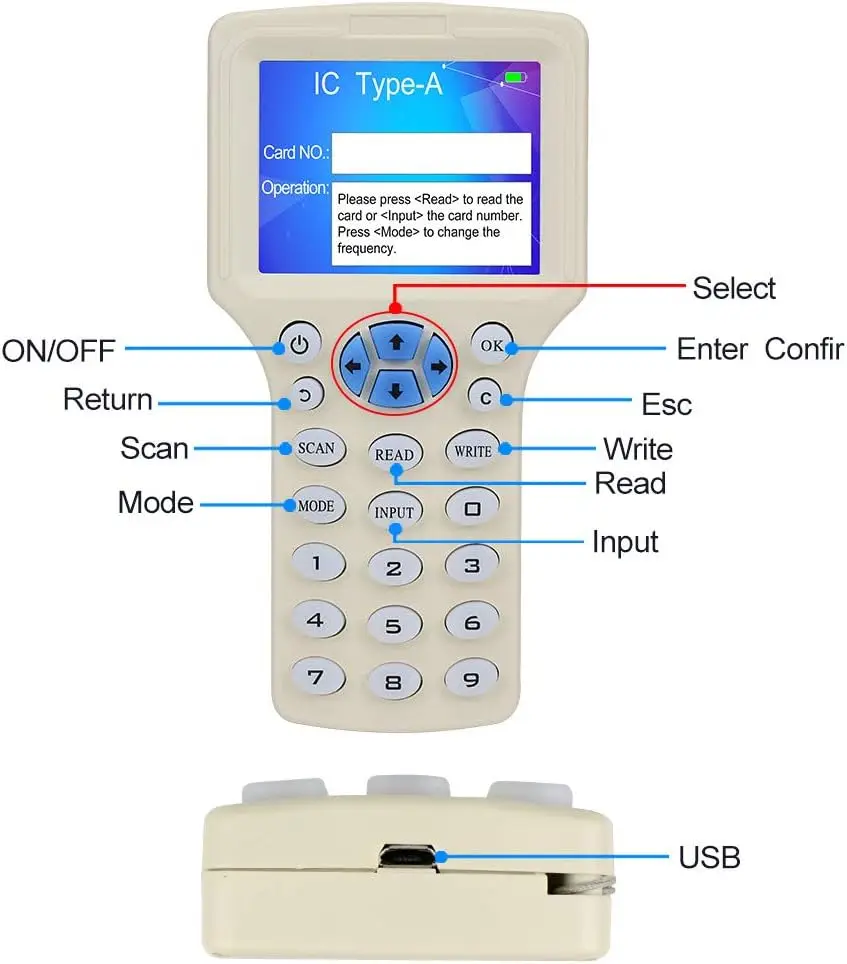 IC Type-A

Card NO.:

Operation: Please press <Read> to read the card or <Input> the card number. Press <Mode> to change the frequency.

Select

ON/OFF

OK

Enter Confir

Return

C

Esc

Scan

SCAN

READ

WRITE

Write

Read

Mode

MODE

INPUT

0

Input

1 2 3

4 5 6

7 8 9

USB