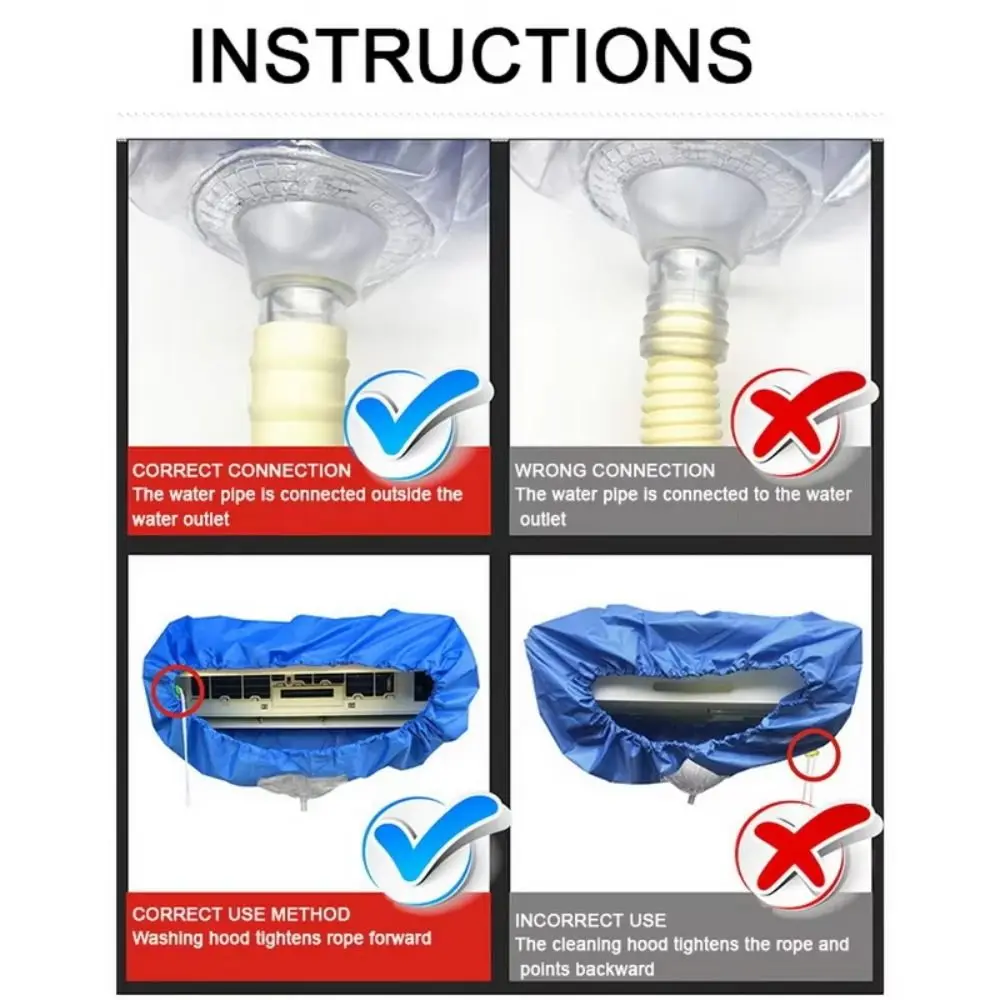 INSTRUCTIONS

CORRECT CONNECTION
The water pipe is connected outside the water outlet

WRONG CONNECTION
The water pipe is connected to the water outlet

CORRECT USE METHOD
Washing hood tightens rope forward

INCORRECT USE
The cleaning hood tightens the rope and points backward