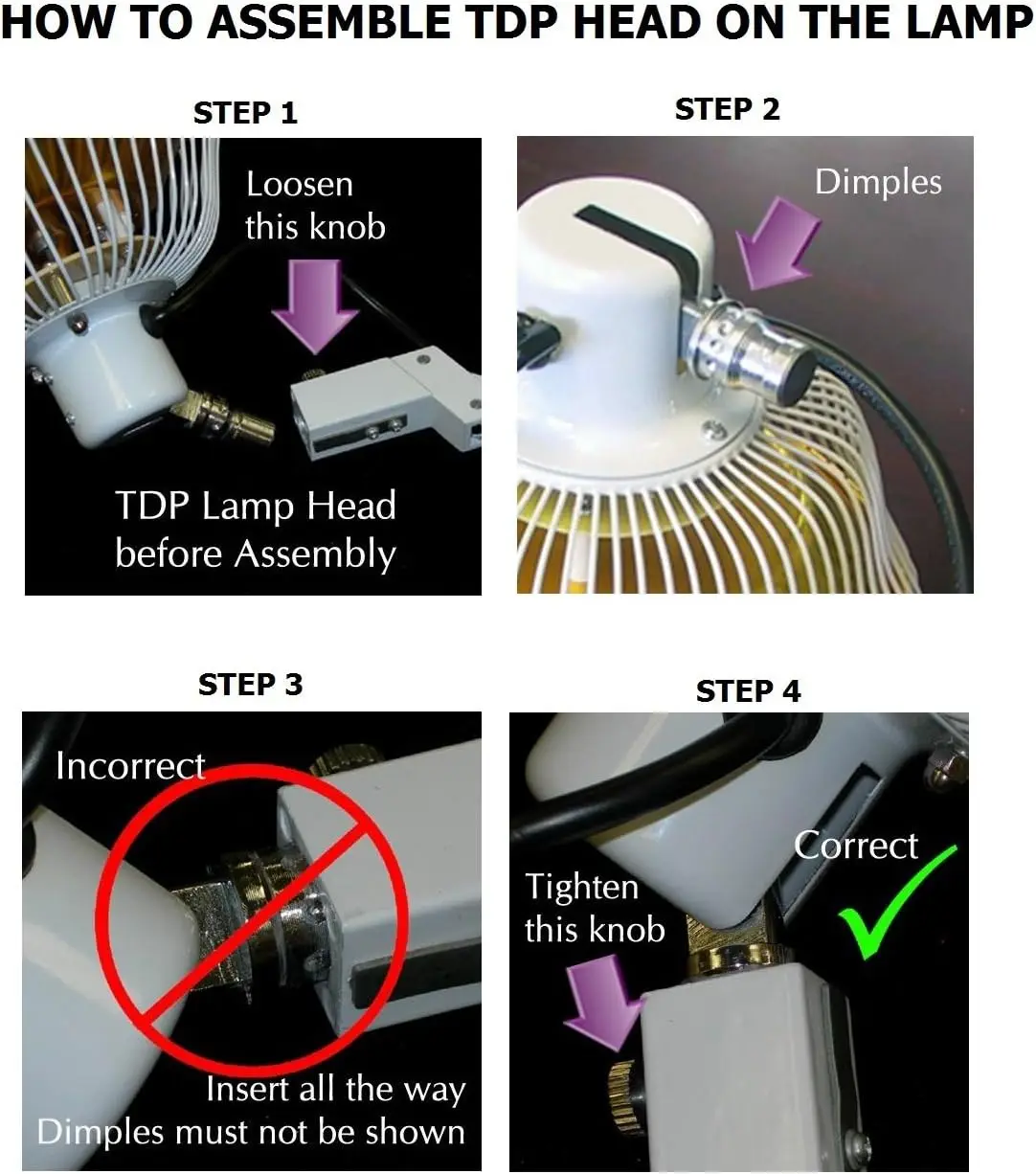 HOW TO ASSEMBLE TDP HEAD ON THE LAMP

STEP 1

Loosen this knob

TDP Lamp Head before Assembly

STEP 2

Dimples

STEP 3

Incorrect

Insert all the way
Dimples must not be shown

STEP 4

Correct

Tighten this knob