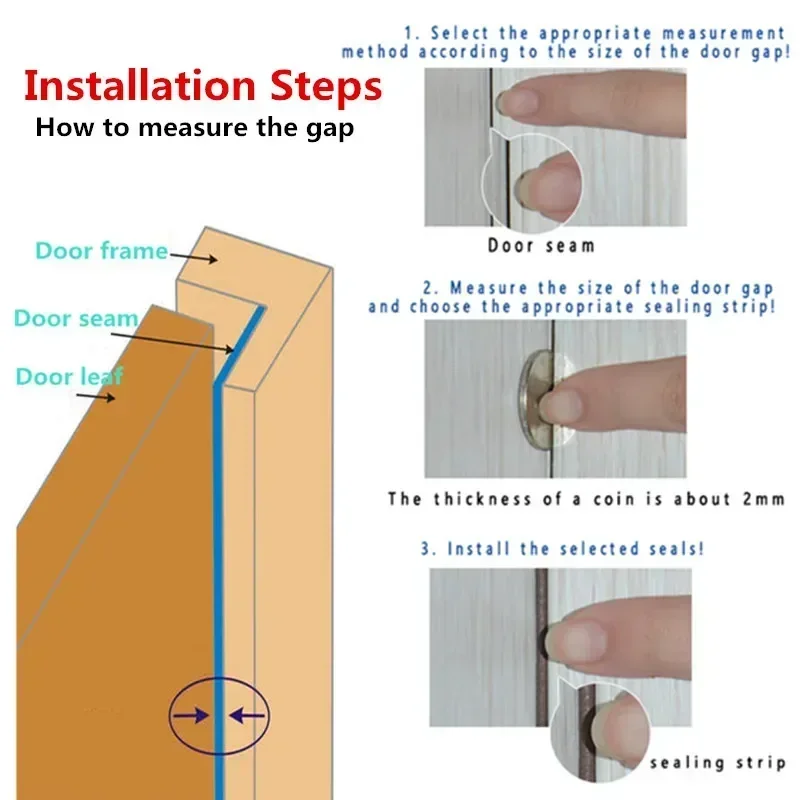 Installation Steps
How to measure the gap

Door frame
Door seam
Door leaf

1. Select the appropriate measurement method according to the size of the door gap!

Door seam

2. Measure the size of the door gap and choose the appropriate sealing strip!

The thickness of a coin is about 2mm

3. Install the selected seals!

sealing strip