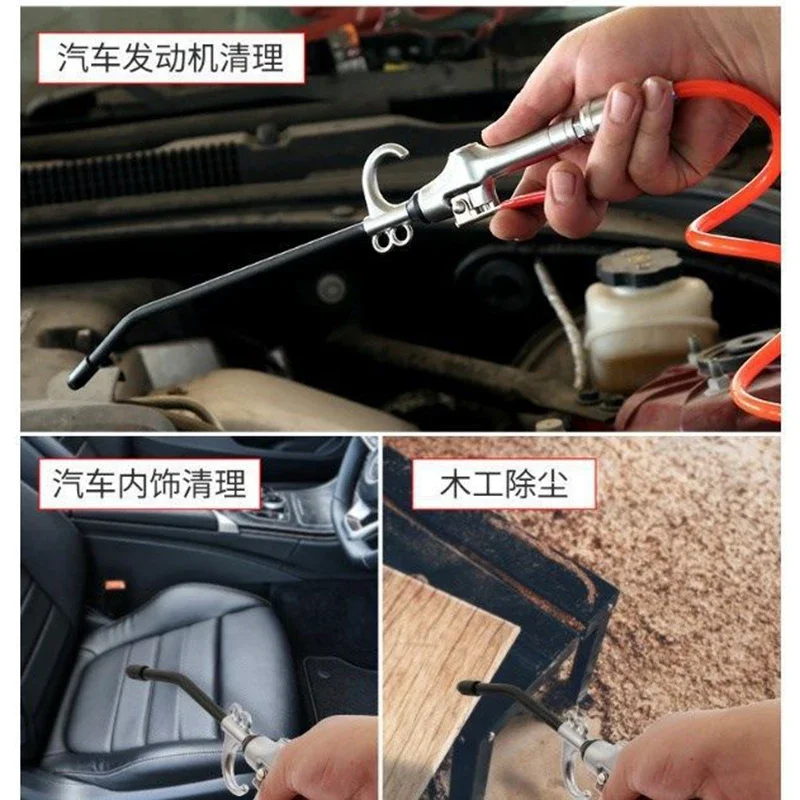 汽车发动机清理

汽车内饰清理

木工除尘