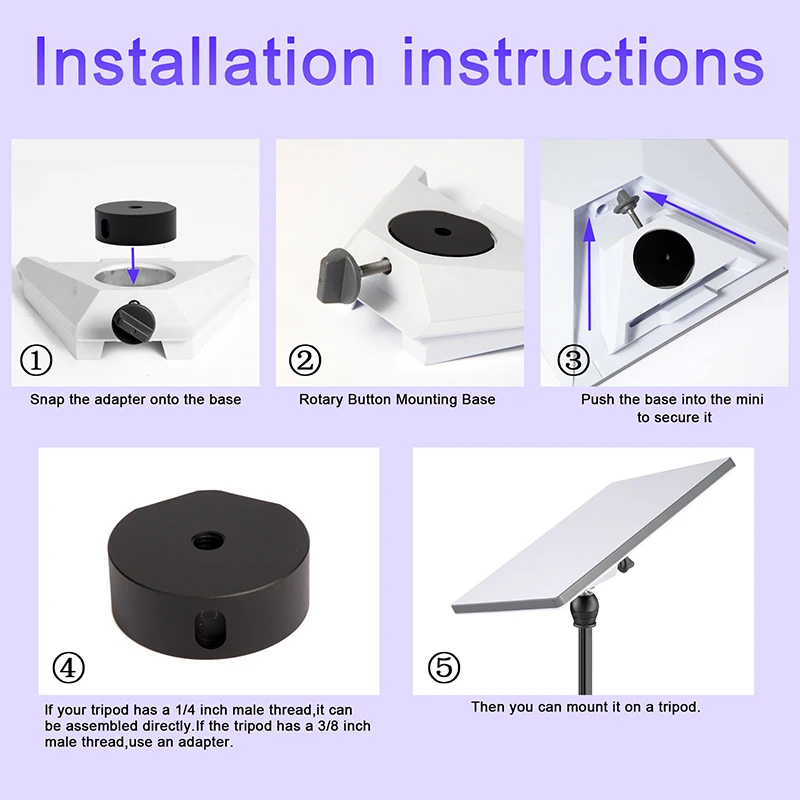 Installation instructions

①
Snap the adapter onto the base

②
Rotary Button Mounting Base

③
Push the base into the mini to secure it

④
If your tripod has a 1/4 inch male thread,it can be assembled directly.If the tripod has a 3/8 inch male thread,use an adapter.

⑤
Then you can mount it on a tripod.