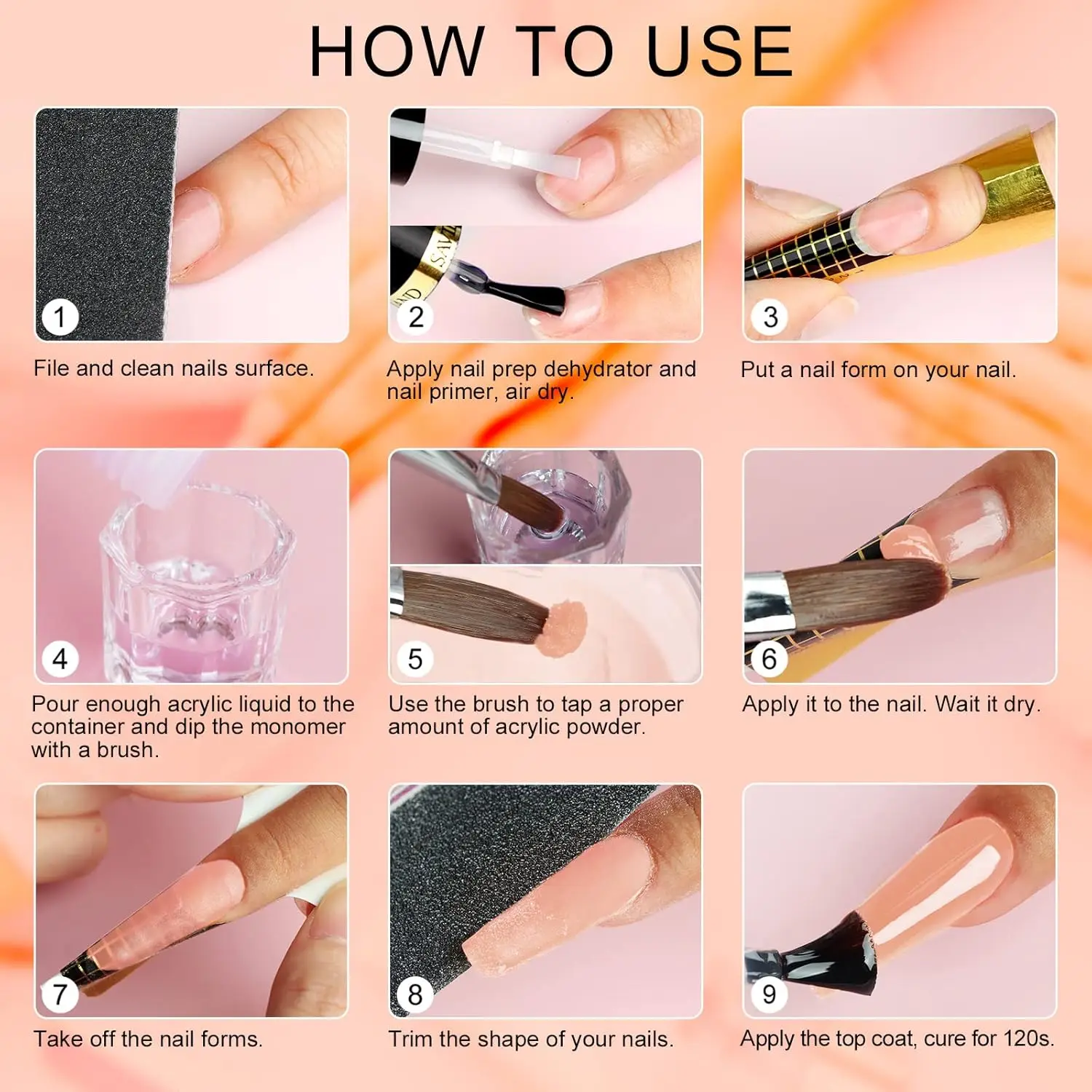 HOW TO USE

1
File and clean nails surface.

2
Apply nail prep dehydrator and nail primer, air dry.

3
Put a nail form on your nail.

4
Pour enough acrylic liquid to the container and dip the monomer with a brush.

5
Use the brush to tap a proper amount of acrylic powder.

6
Apply it to the nail. Wait it dry.

7
Take off the nail forms.

8
Trim the shape of your nails.

9
Apply the top coat, cure for 120s.