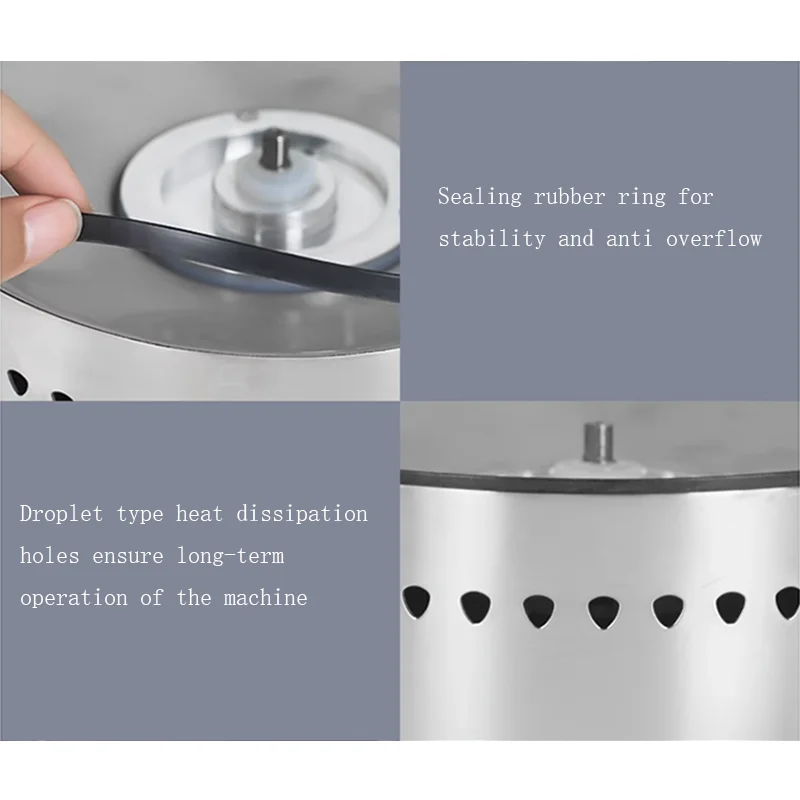 Sealing rubber ring for stability and anti overflow

Droplet type heat dissipation holes ensure long-term operation of the machine