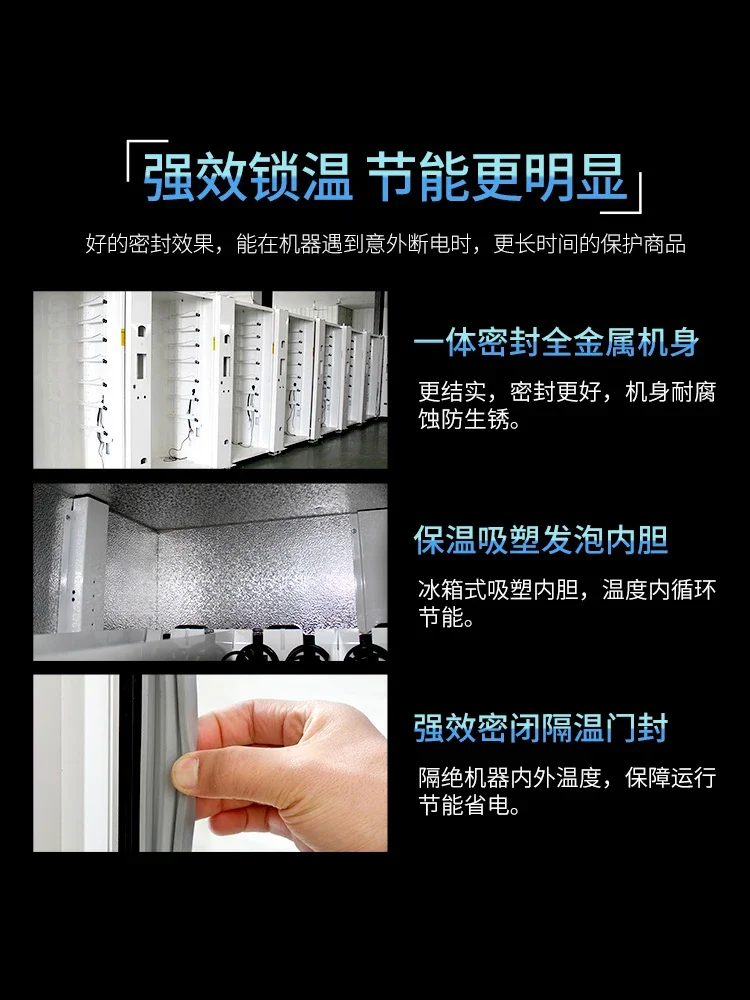 强效锁温 节能更明显

好的密封效果，能在机器遇到意外断电时，更长时间的保护商品

一体密封全金属机身

更结实，密封更好，机身耐腐蚀防生锈。

保温吸塑发泡内胆

冰箱式吸塑内胆，温度内循环节能。

强效密闭隔温门封

隔绝机器内外温度，保障运行节能省电。