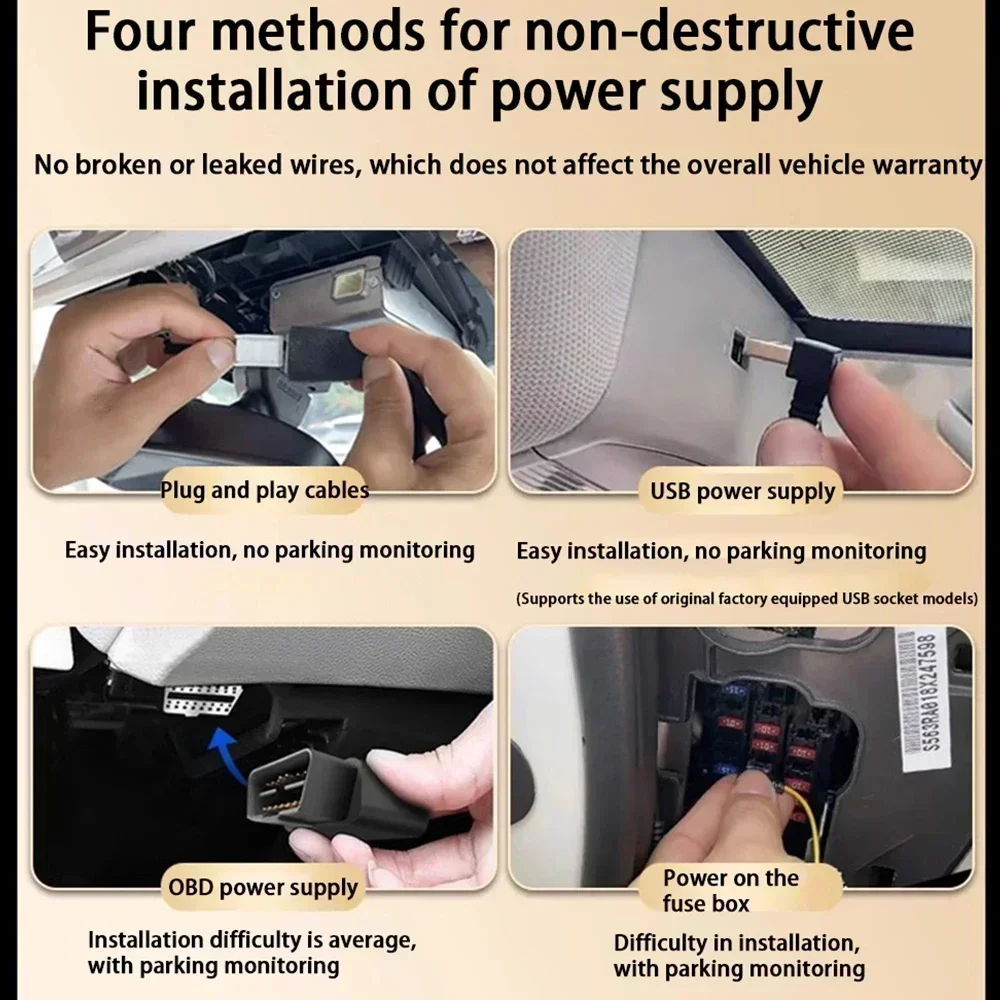 Four methods for non-destructive installation of power supply

No broken or leaked wires, which does not affect the overall vehicle warranty

Plug and play cables

Easy installation, no parking monitoring

USB power supply

Easy installation, no parking monitoring

(Supports the use of original factory equipped USB socket models)

OBD power supply

Installation difficulty is average, with parking monitoring

S563RA018X247598

Power on the fuse box

Difficulty in installation, with parking monitoring