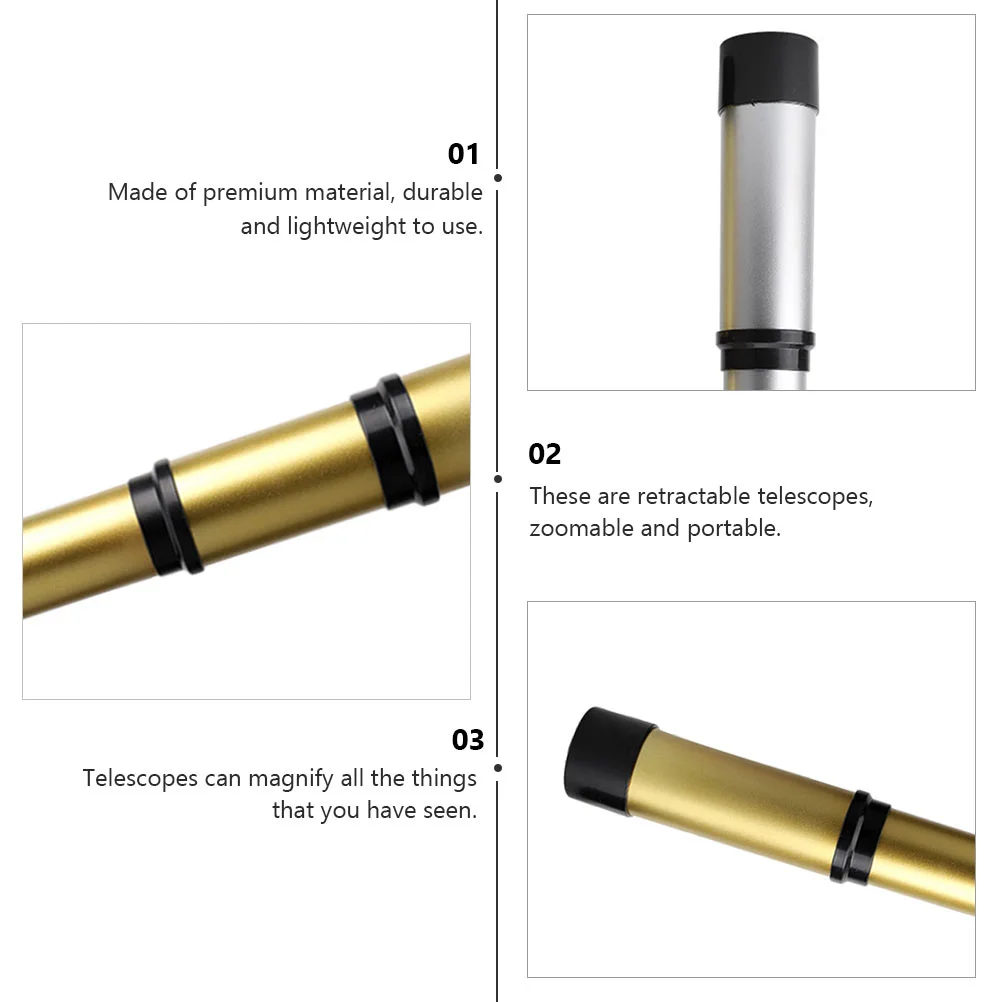 01
Made of premium material, durable and lightweight to use.

02
These are retractable telescopes, zoomable and portable.

03
Telescopes can magnify all the things that you have seen.