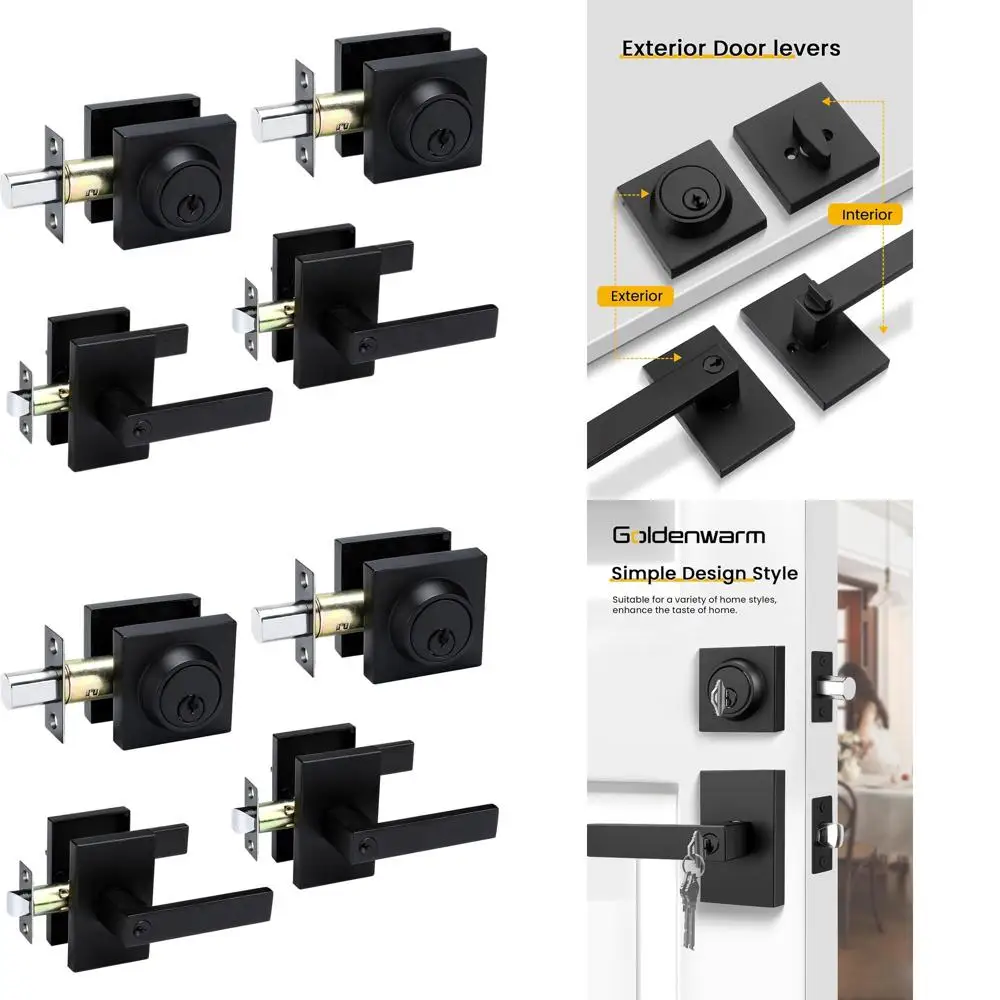 Exterior Door levers

Interior

Exterior

Goldenwarm

Simple Design Style

Suitable for a variety of home styles, enhance the taste of home.