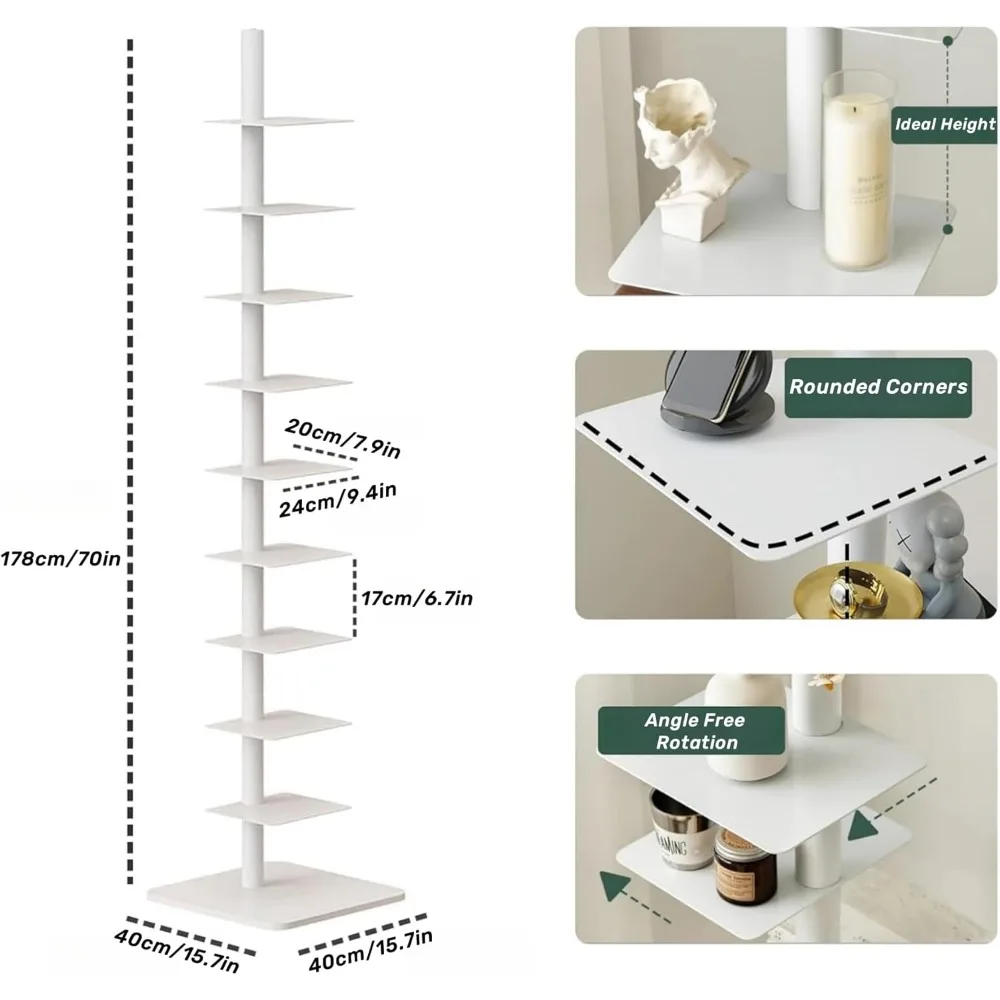 178cm/70in

20cm/7.9in

24cm/9.4in

17cm/6.7in

40cm/15.7in

40cm/15.7in

Ideal Height

Rounded Corners

Angle Free Rotation