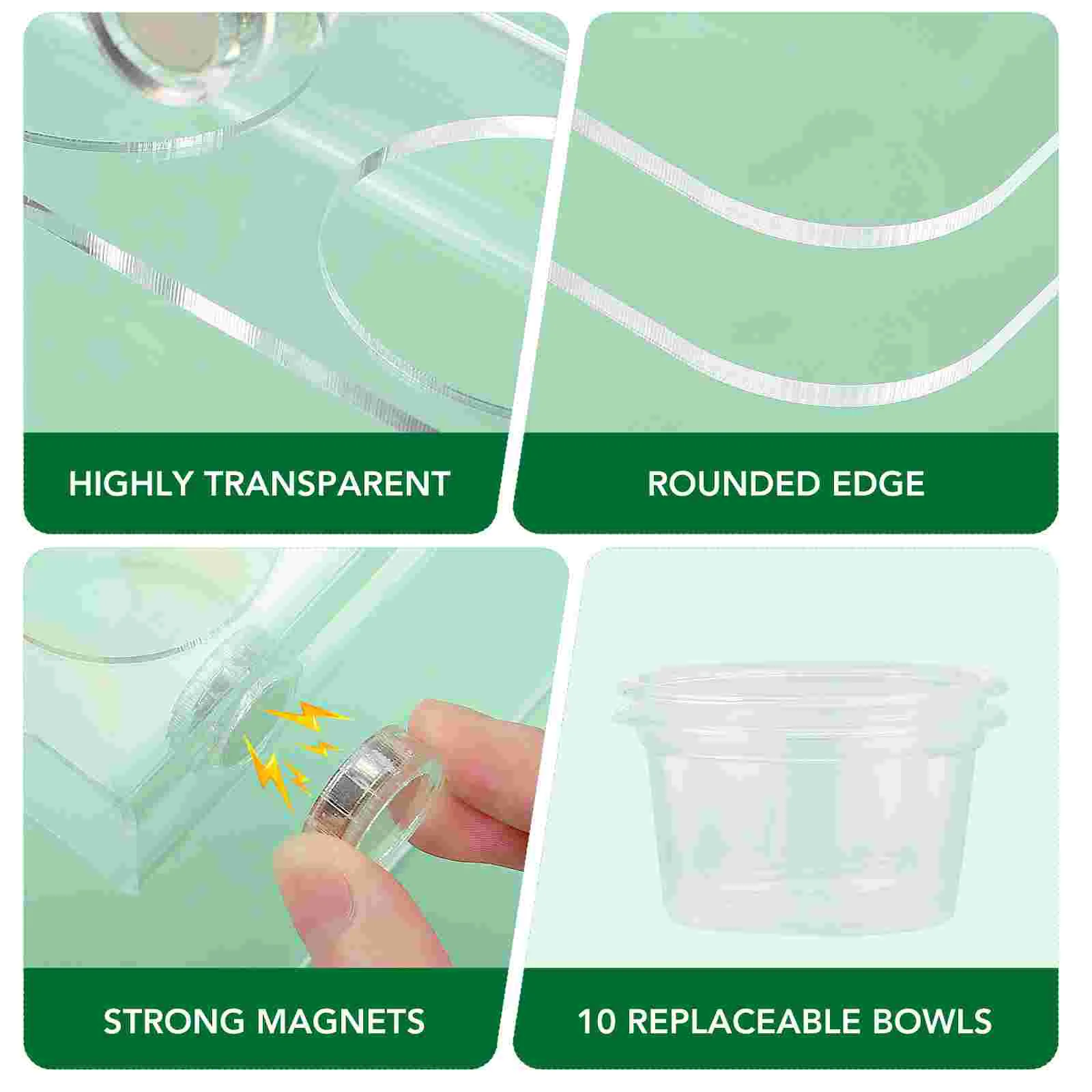 HIGHLY TRANSPARENT

ROUNDED EDGE

STRONG MAGNETS

10 REPLACEABLE BOWLS