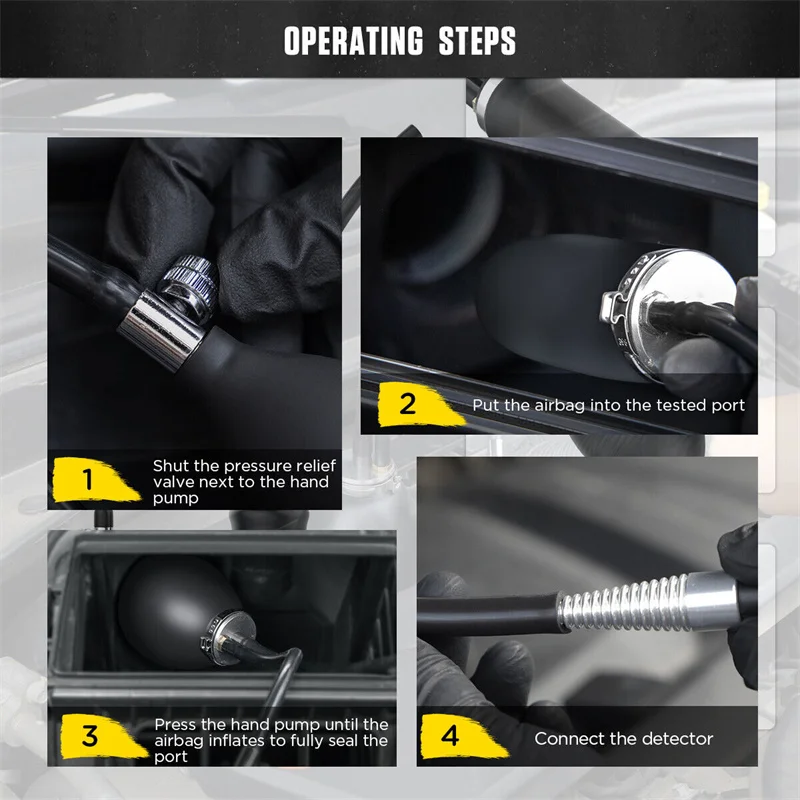 OPERATING STEPS

1 Shut the pressure relief valve next to the hand pump

2 Put the airbag into the tested port

3 Press the hand pump until the airbag inflates to fully seal the port

4 Connect the detector