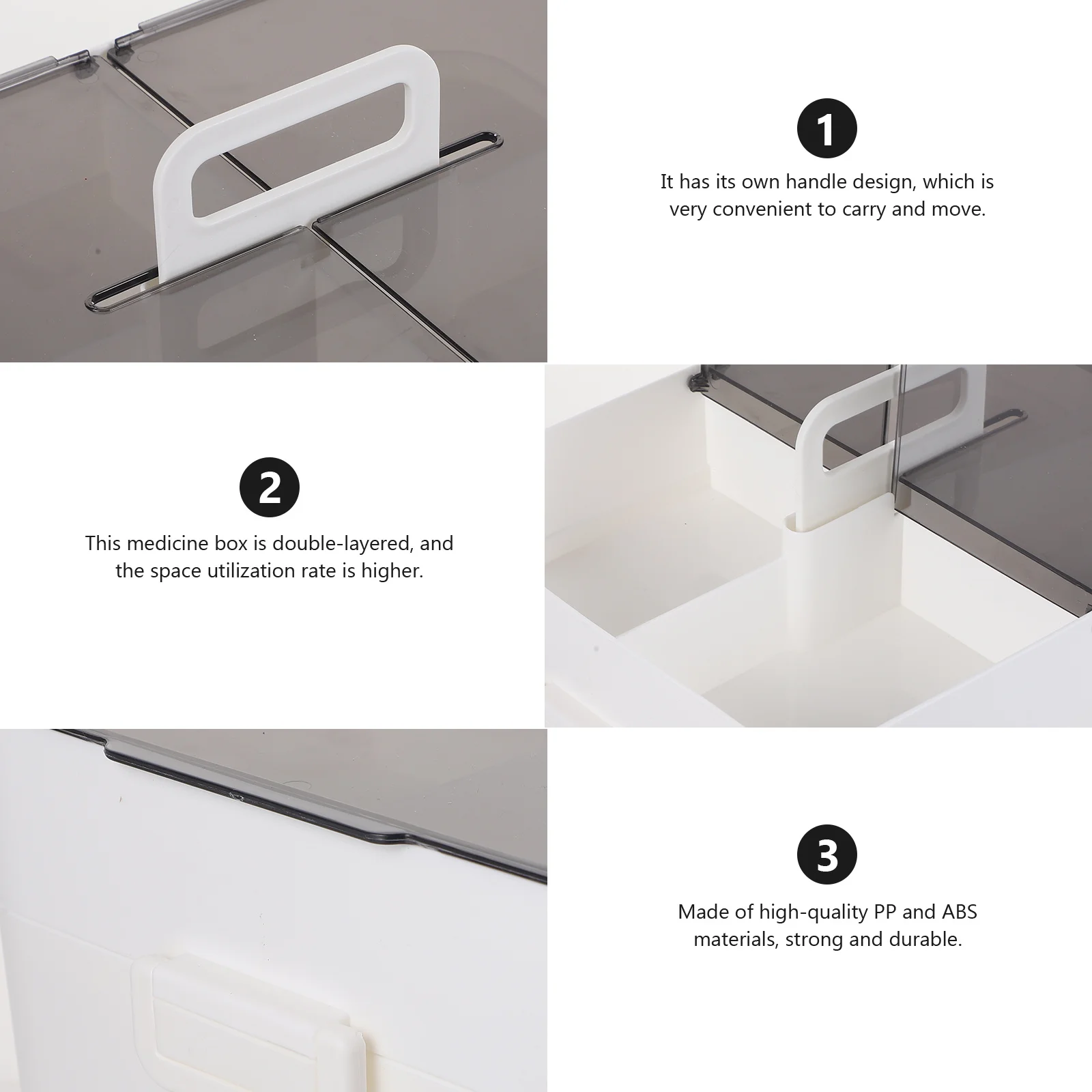 1

It has its own handle design, which is very convenient to carry and move.

2

This medicine box is double-layered, and the space utilization rate is higher.

3

Made of high-quality PP and ABS materials, strong and durable.