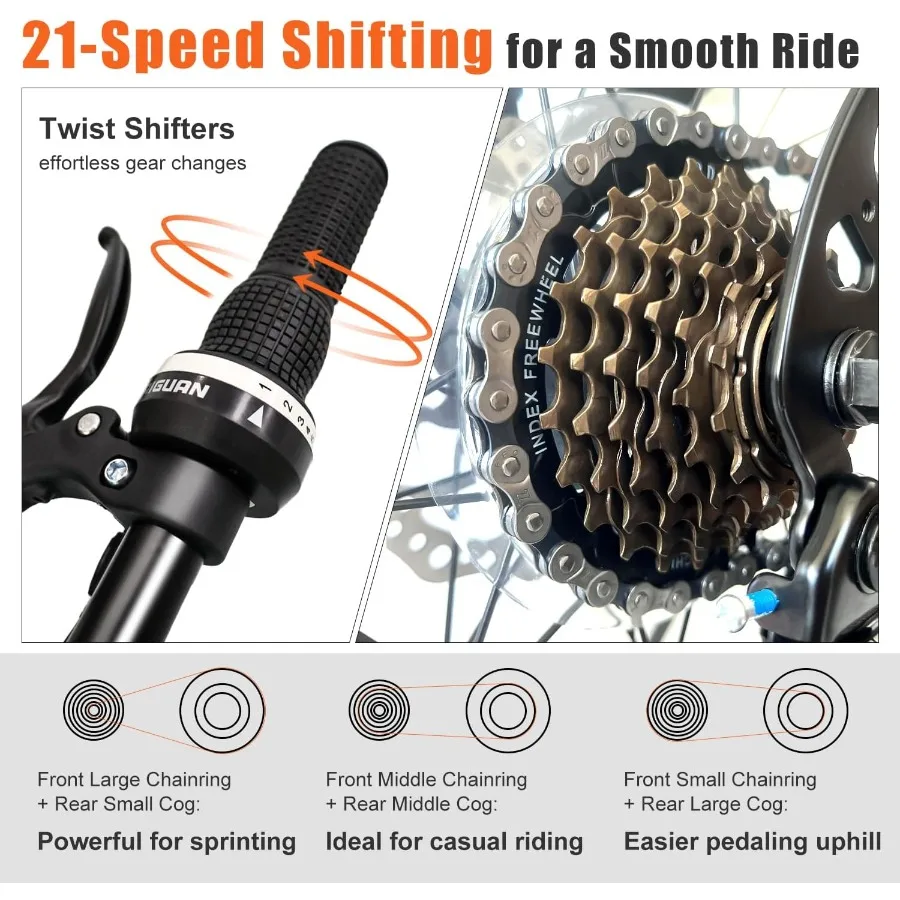 21-Speed Shifting for a Smooth Ride

Twist Shifters
effortless gear changes

IGUAN 1 2 3 4

INDEX FREEWHEEL

Front Large Chainring + Rear Small Cog:
Powerful for sprinting

Front Middle Chainring + Rear Middle Cog:
Ideal for casual riding

Front Small Chainring + Rear Large Cog:
Easier pedaling uphill