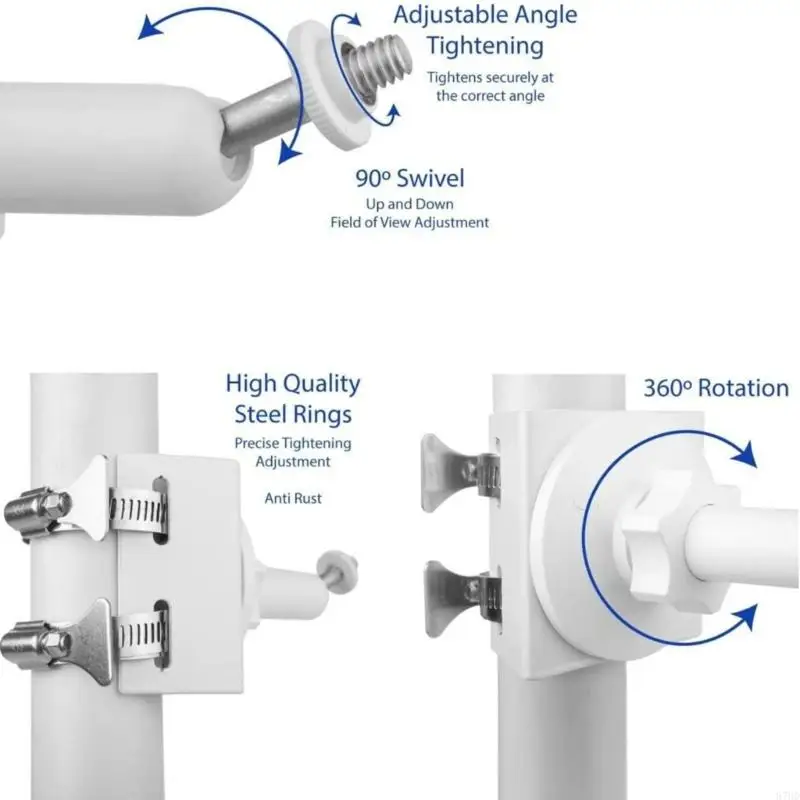 Adjustable Angle Tightening
Tightens securely at the correct angle

90º Swivel
Up and Down
Field of View Adjustment

High Quality Steel Rings
Precise Tightening Adjustment

Anti Rust

360º Rotation