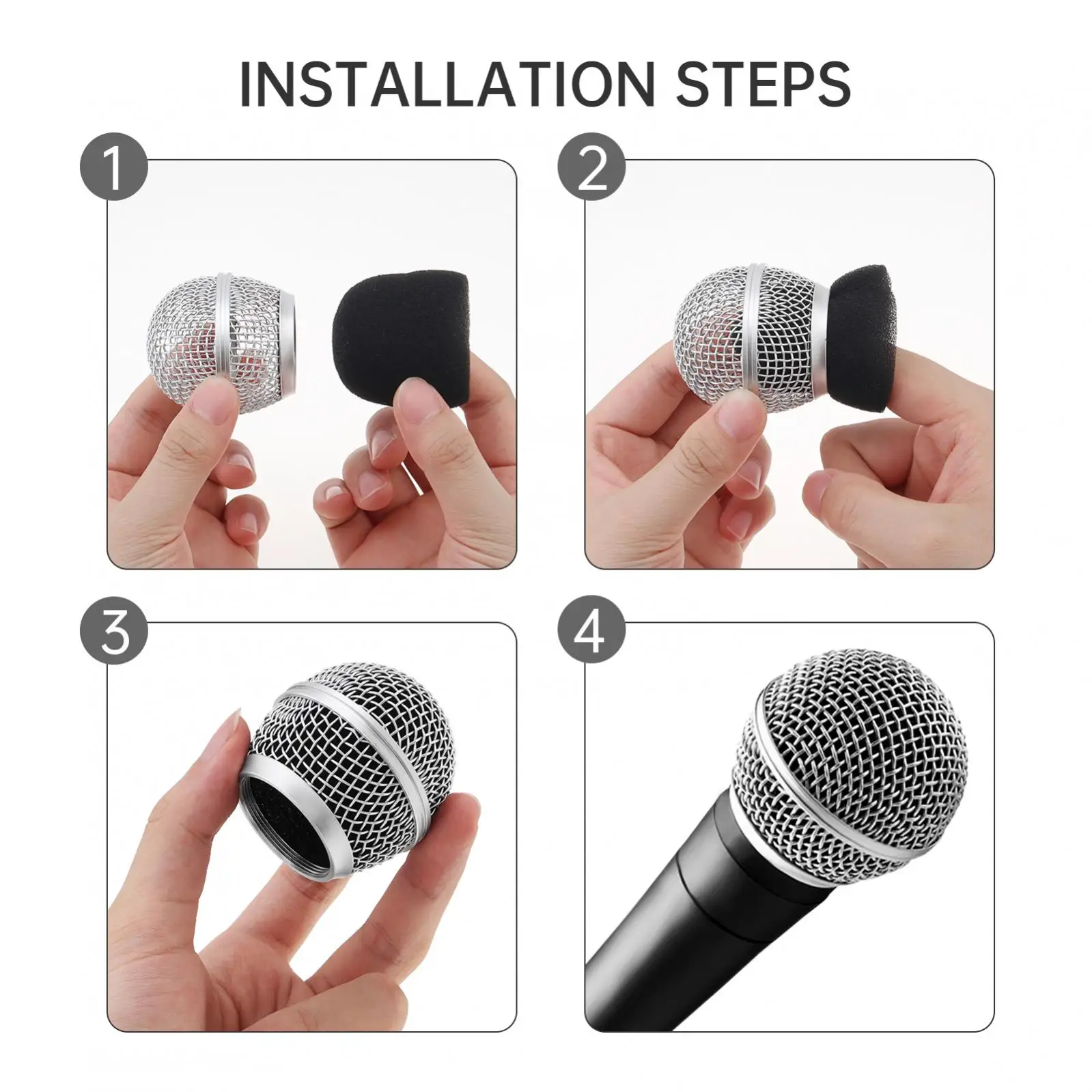 INSTALLATION STEPS

1

2

3

4