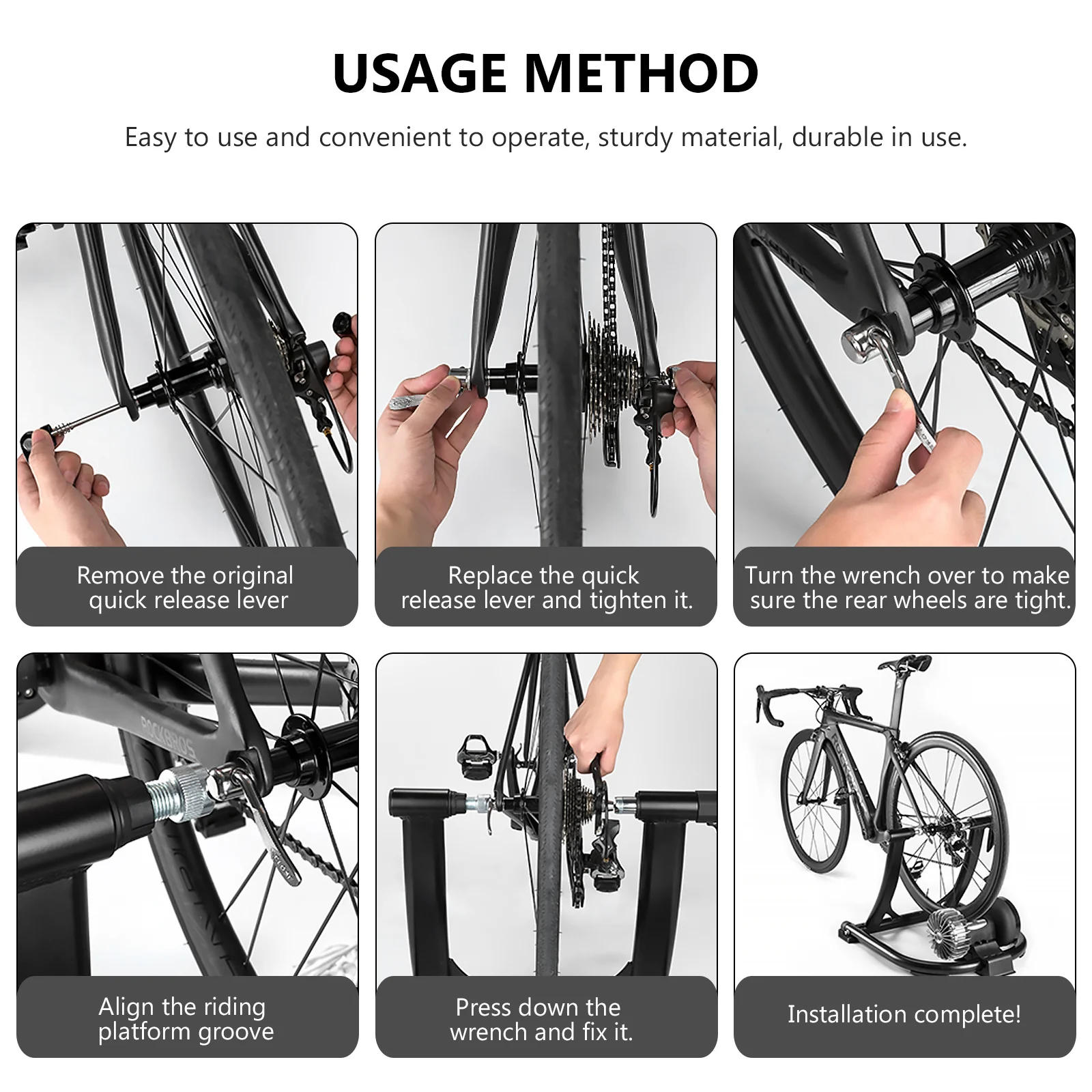 USAGE METHOD

Easy to use and convenient to operate, sturdy material, durable in use.

Remove the original quick release lever

Replace the quick release lever and tighten it.

Turn the wrench over to make sure the rear wheels are tight.

ROCKBROS

Align the riding platform groove

Press down the wrench and fix it.

Installation complete!