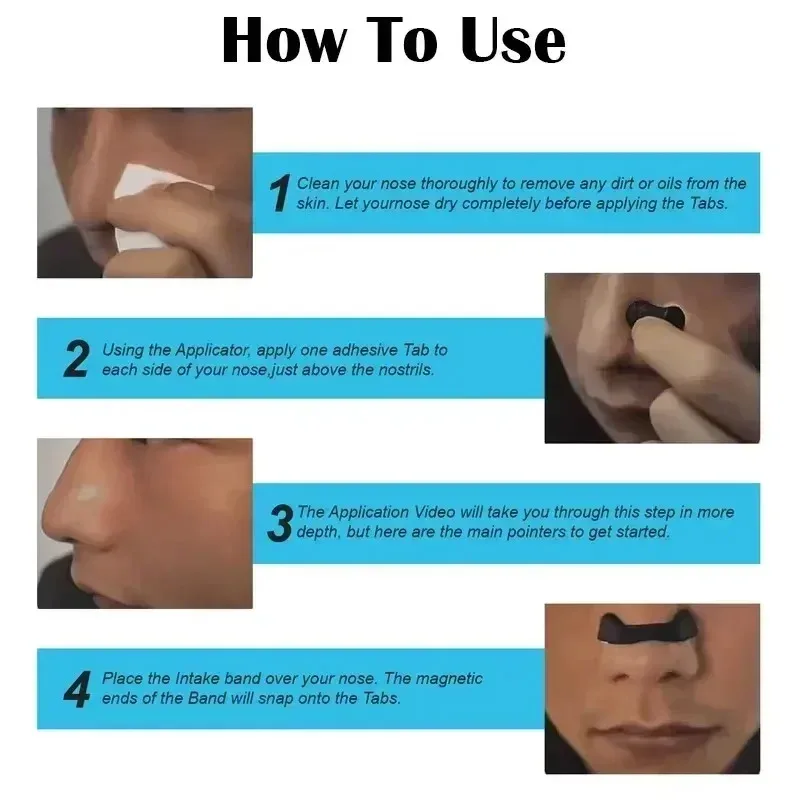 How To Use

1 Clean your nose thoroughly to remove any dirt or oils from the skin. Let yournose dry completely before applying the Tabs.

2 Using the Applicator, apply one adhesive Tab to each side of your nose,just above the nostrils.

3 The Application Video will take you through this step in more depth, but here are the main pointers to get started.

4 Place the Intake band over your nose. The magnetic ends of the Band will snap onto the Tabs.