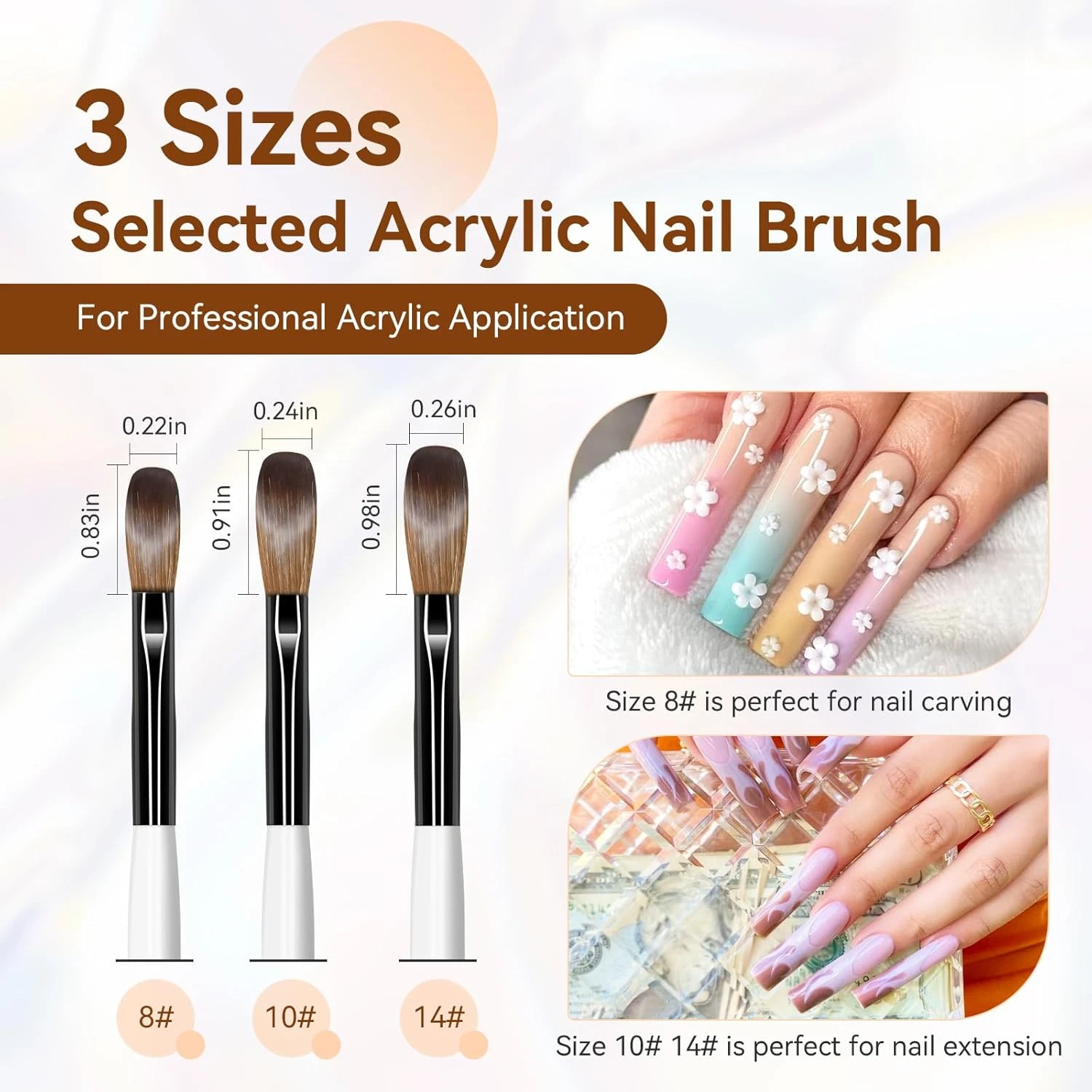 3 Sizes
Selected Acrylic Nail Brush

For Professional Acrylic Application

0.22in
0.83in
0.24in
0.91in
0.26in
0.98in

8#
10#
14#

Size 8# is perfect for nail carving

Size 10# 14# is perfect for nail extension