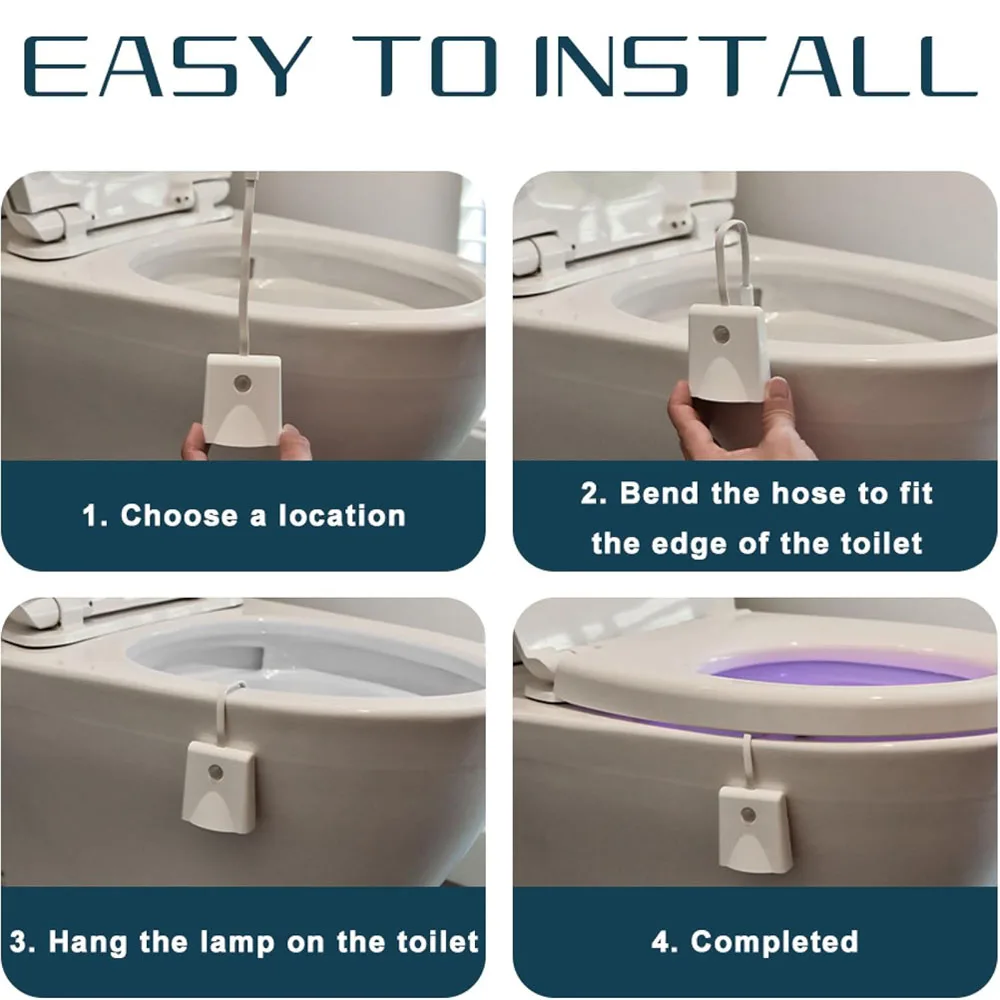 EASY TO INSTALL

1. Choose a location

2. Bend the hose to fit the edge of the toilet

3. Hang the lamp on the toilet

4. Completed