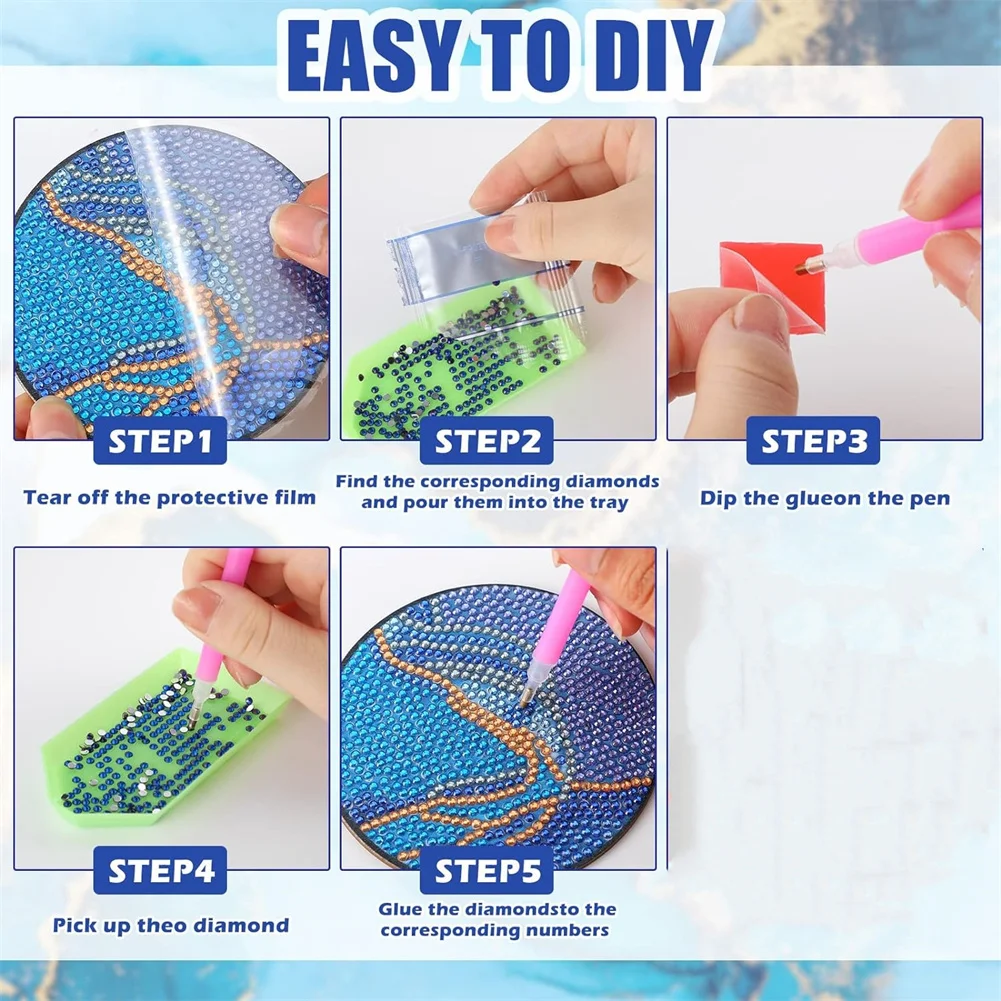 EASY TO DIY

STEP1

Tear off the protective film

STEP2

Find the corresponding diamonds and pour them into the tray

STEP3

Dip the glueon the pen

STEP4

Pick up theo diamond

STEP5

Glue the diamondsto the corresponding numbers