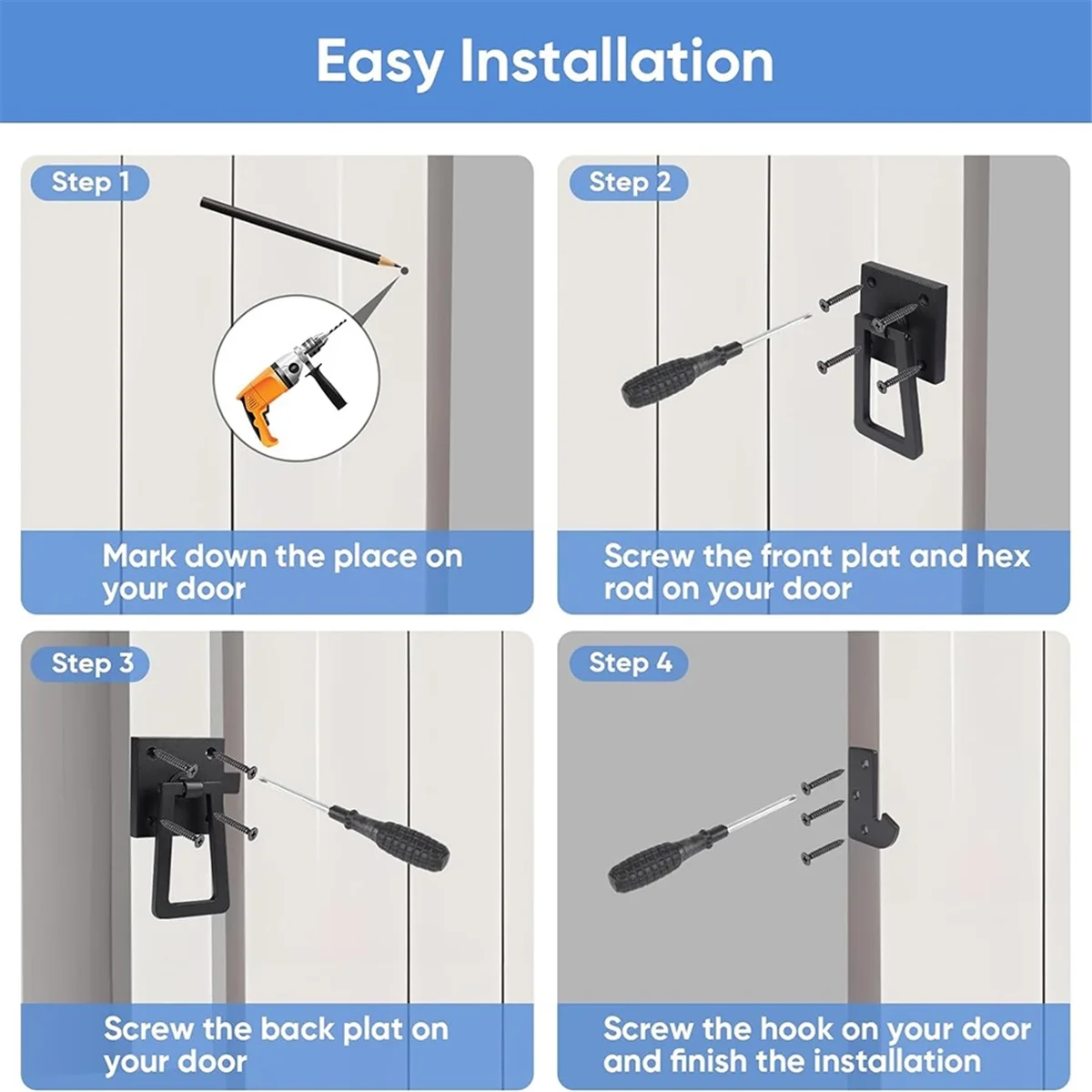 Easy Installation

Step 1

Mark down the place on your door

Step 2

Screw the front plat and hex rod on your door

Step 3

Screw the back plat on your door

Step 4

Screw the hook on your door and finish the installation