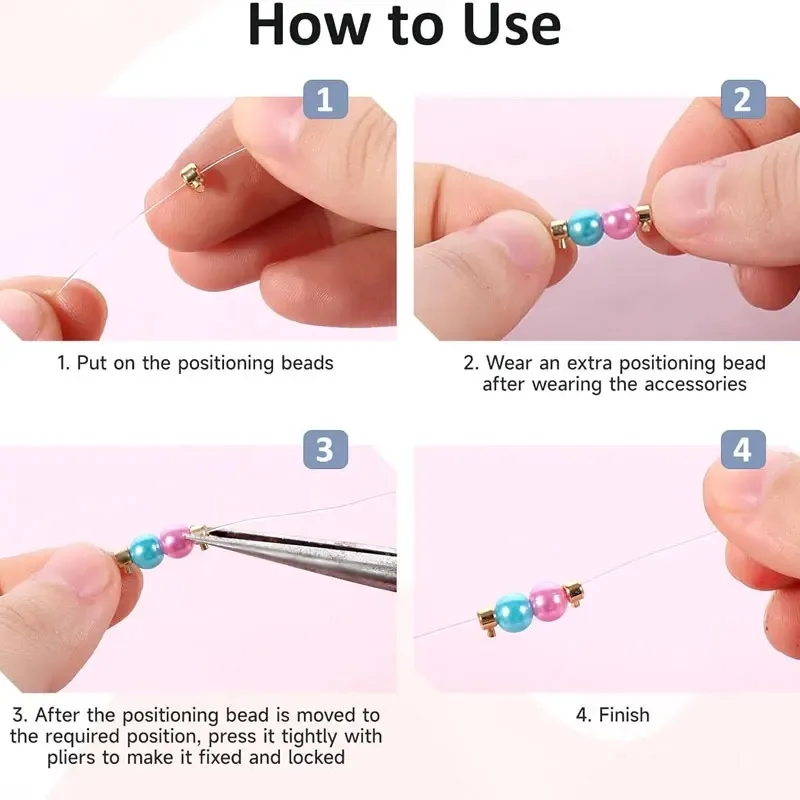 How to Use

1

1. Put on the positioning beads

2

2. Wear an extra positioning bead after wearing the accessories

3

3. After the positioning bead is moved to the required position, press it tightly with pliers to make it fixed and locked

4

4. Finish